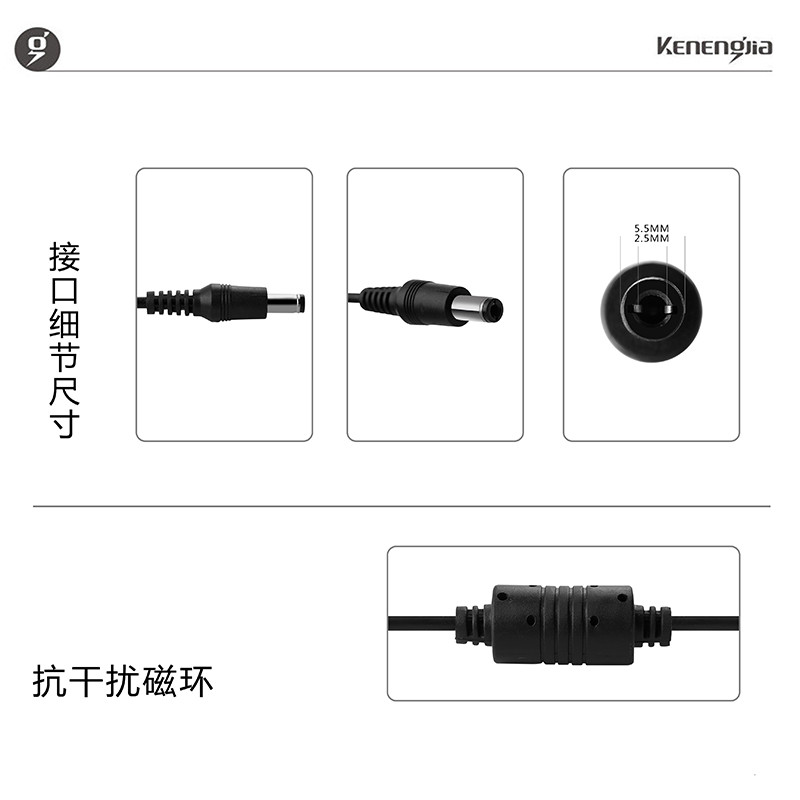 g

Kenengjia

接口细节尺寸

5.5MM
2.5MM

抗干扰磁环