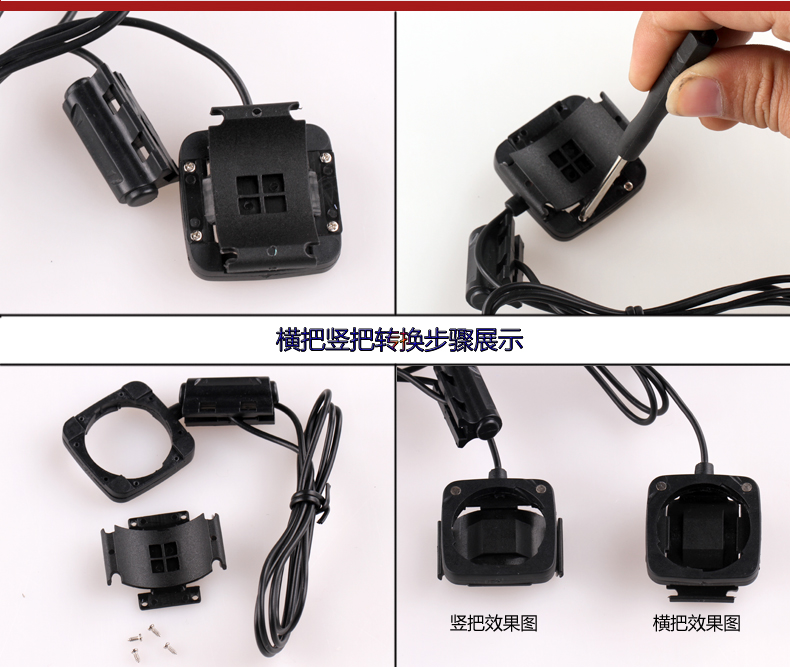 横把竖把转换步骤展示

竖把效果图

横把效果图