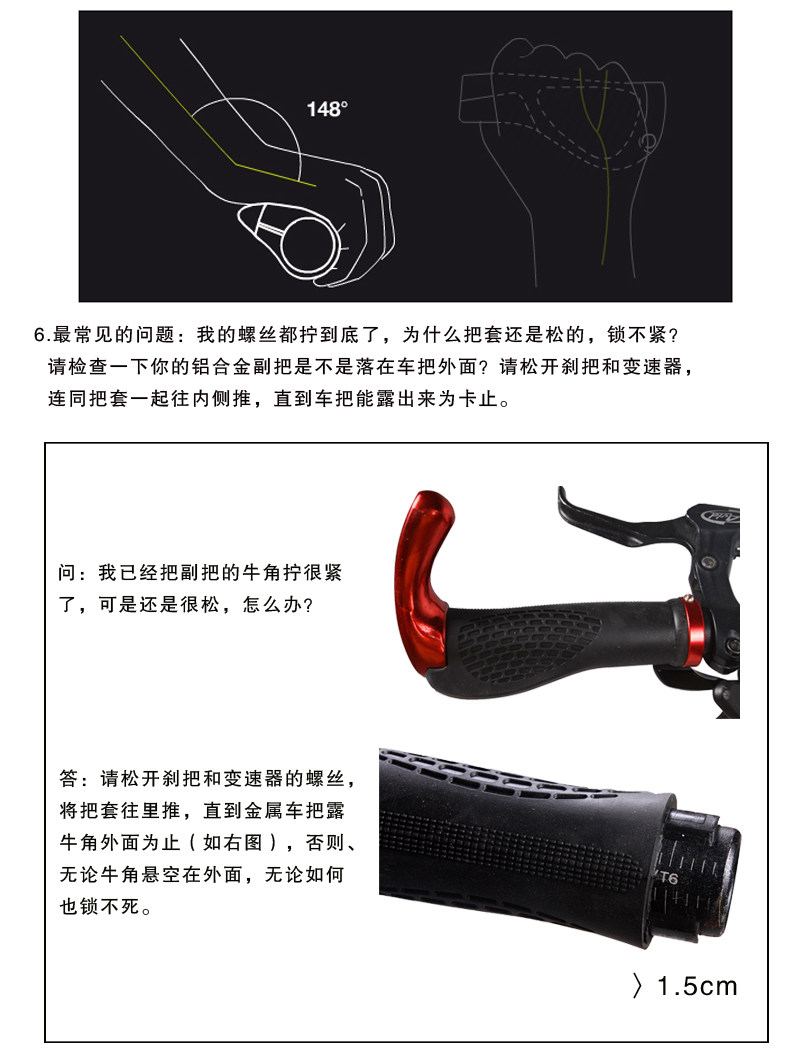 148°

6.最常见的问题：我的螺丝都拧到底了，为什么把套还是松的，锁不紧？
请检查一下你的铝合金副把是不是落在车把外面？请松开刹把和变速器，连同把套一起往内侧推，直到车把能露出来为卡止。

问：我已经把副把的牛角拧很紧了，可是还是很松，怎么办？

答：请松开刹把和变速器的螺丝，将把套往里推，直到金属车把露牛角外面为止（如右图），否则、无论牛角悬空在外面，无论如何也锁不死。

T6

〉1.5cm