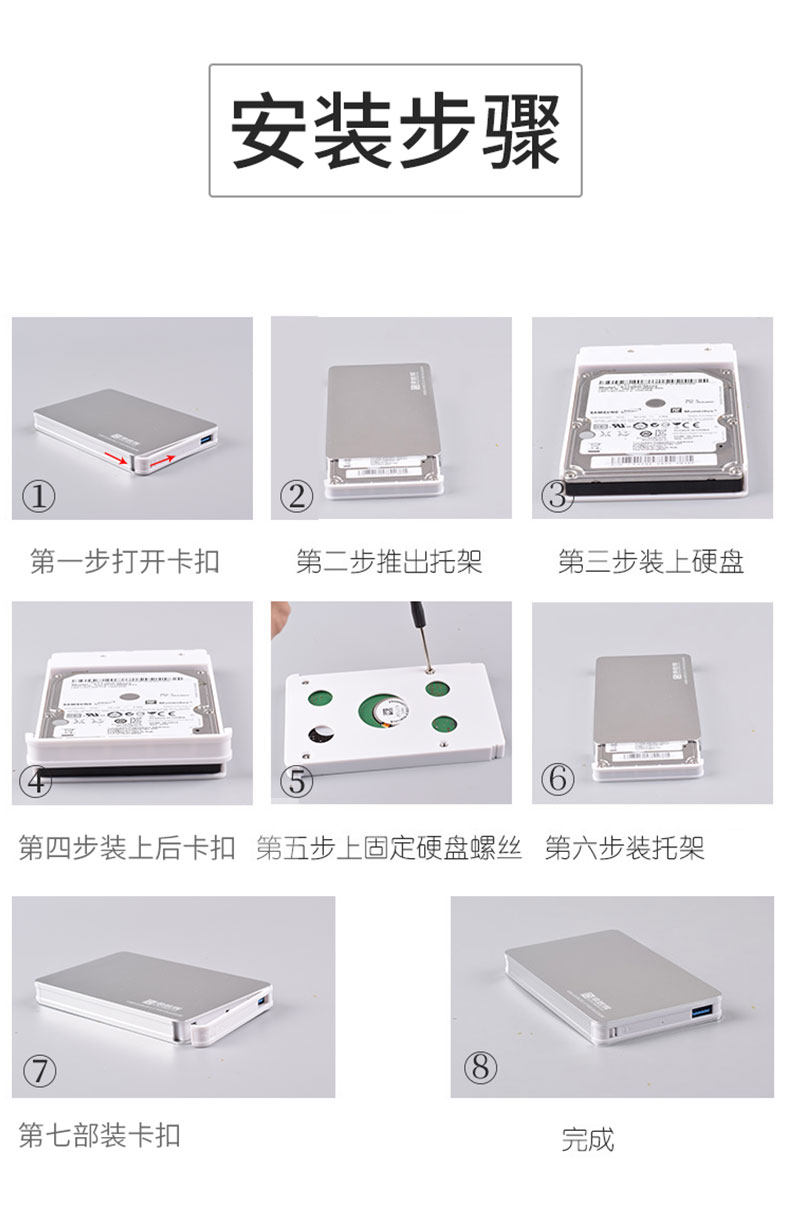 安装步骤

①
第一步打开卡扣

②
第二步推出托架

③
第三步装上硬盘

④
第四步装上后卡扣

⑤
第五步上固定硬盘螺丝

⑥
第六步装托架

⑦
第七部装卡扣

⑧
完成