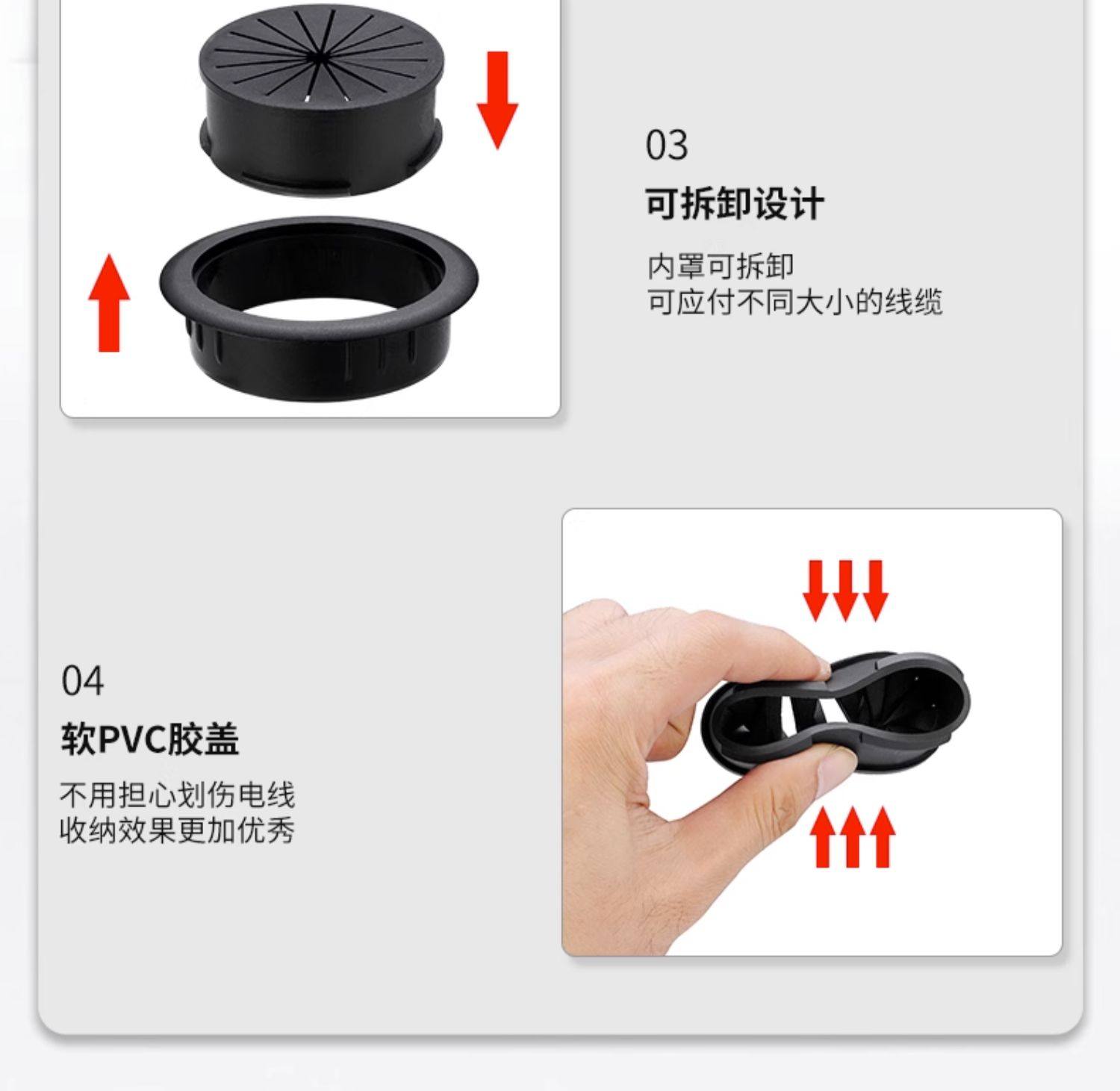 03
可拆卸设计

内罩可拆卸
可应付不同大小的线缆

04
软PVC胶盖

不用担心划伤电线
收纳效果更加优秀