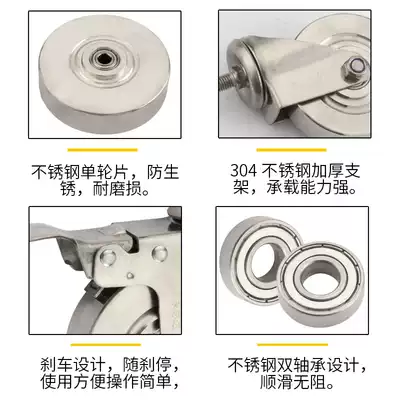 不锈钢单轮片，防生锈，耐磨损。

304 不锈钢加厚支架，承载能力强。

刹车设计，随刹停，使用方便操作简单，

不锈钢双轴承设计，顺滑无阻。