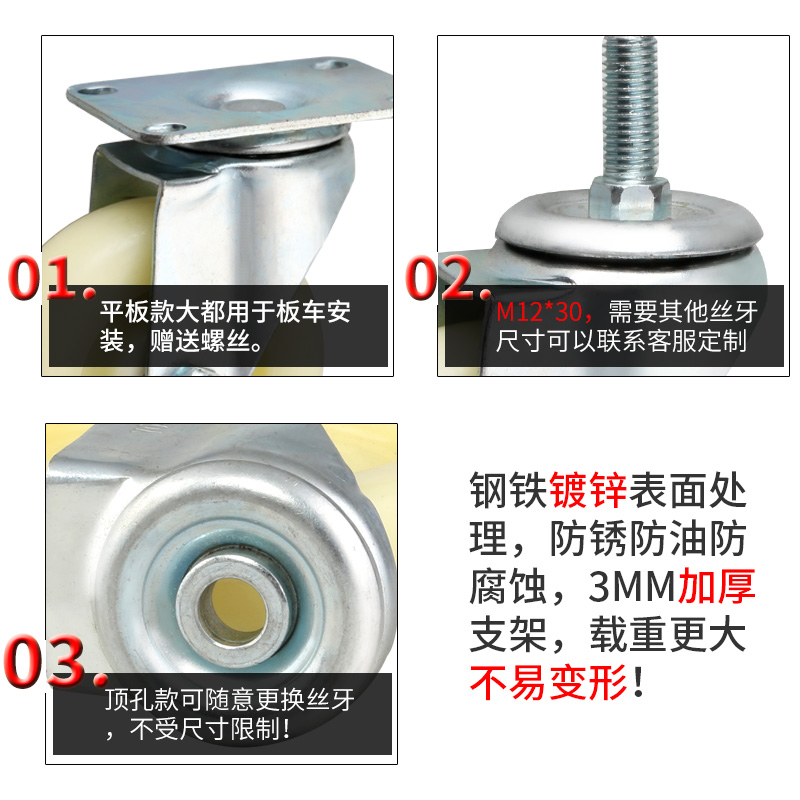 01.
平板款大都用于板车安装，赠送螺丝。

02.
M12*30，需要其他丝牙尺寸可以联系客服定制

03.
顶孔款可随意更换丝牙，不受尺寸限制！

钢铁镀锌表面处理，防锈防油防腐蚀，3MM加厚支架，载重更大不易变形！