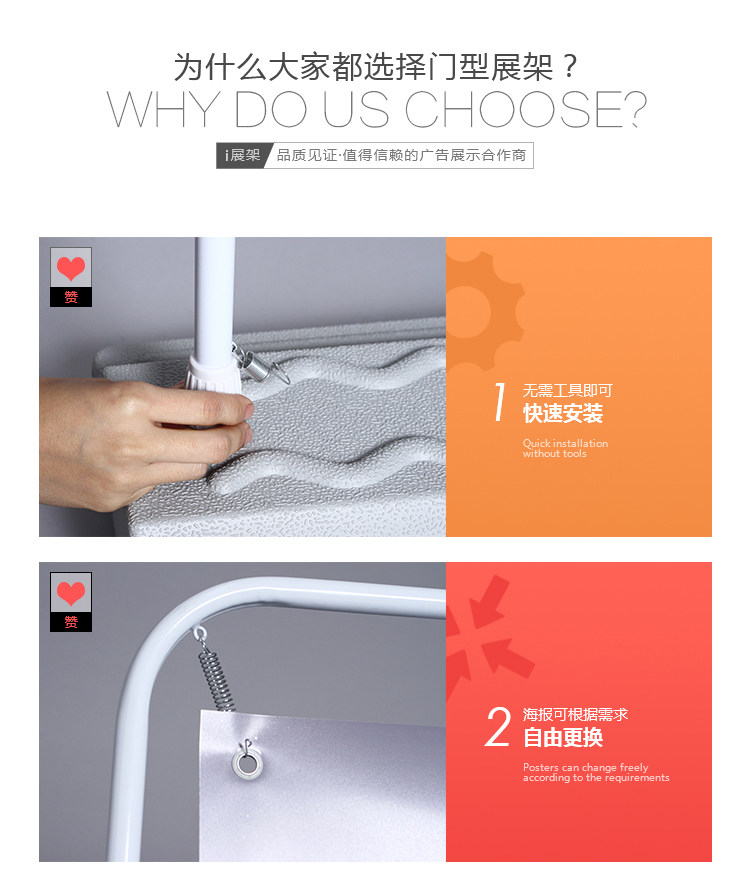 为什么大家都选择门型展架？
WHY DO US CHOOSE?
i展架 品质见证·值得信赖的广告展示合作商

赞

1 无需工具即可
快速安装
Quick installation without tools

赞

2 海报可根据需求
自由更换
Posters can change freely according to the requirements