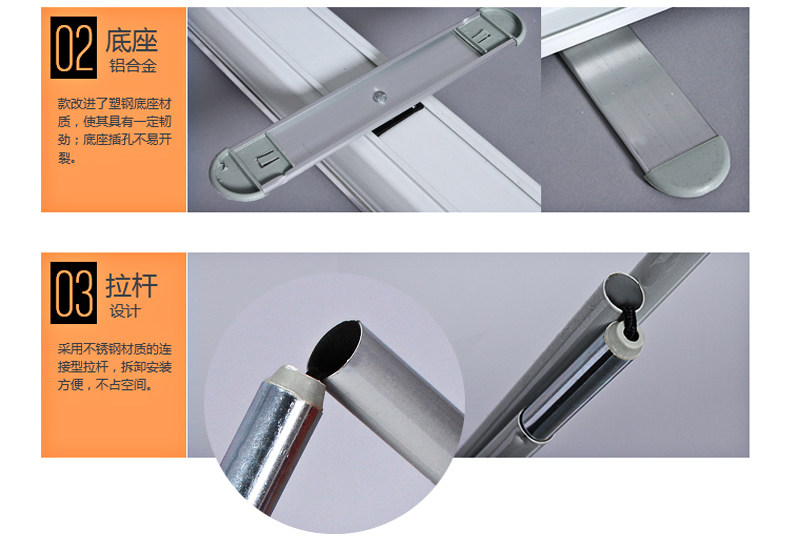 02 底座
铝合金

款改进了塑钢底座材质，使其具有一定韧劲；底座插孔不易开裂。

03 拉杆
设计

采用不锈钢材质的连接型拉杆，拆卸安装方便，不占空间。