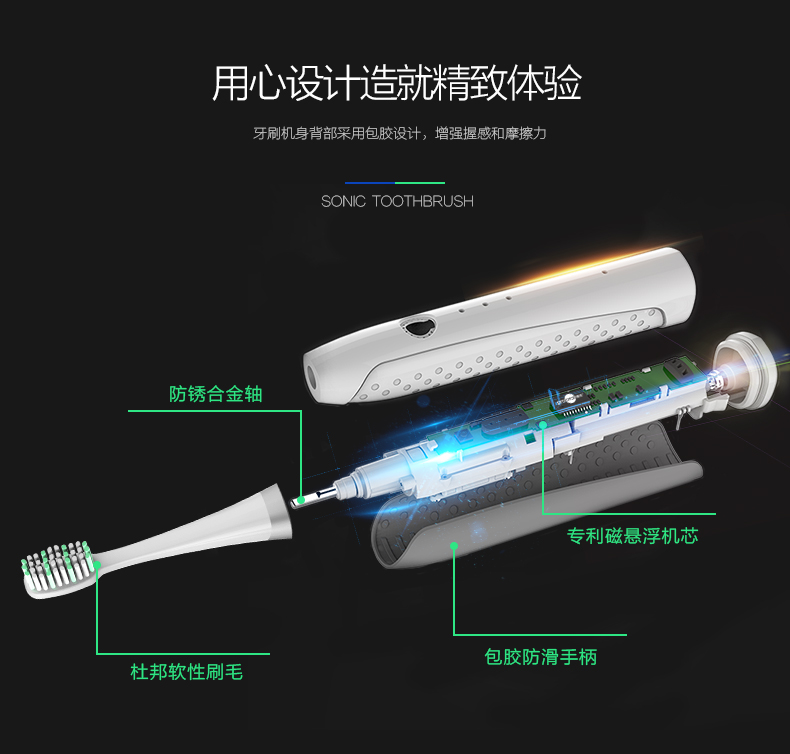 用心设计造就精致体验

牙刷机身背部采用包胶设计，增强握感和摩擦力

SONIC TOOTHBRUSH

防锈合金轴

专利磁悬浮机芯

包胶防滑手柄

杜邦软性刷毛