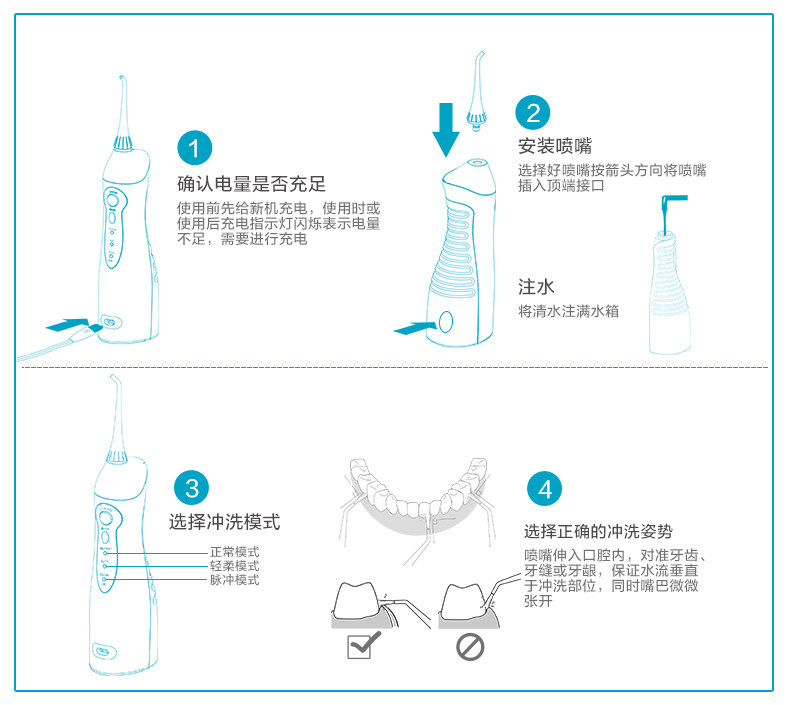 1
确认电量是否充足
使用前先给新机充电，使用时或使用后充电指示灯闪烁表示电量不足，需要进行充电

2
安装喷嘴
选择好喷嘴按箭头方向将喷嘴插入顶端接口

注水
将清水注满水箱

3
选择冲洗模式
正常模式
轻柔模式
脉冲模式

4
选择正确的冲洗姿势
喷嘴伸入口腔内，对准牙齿、牙缝或牙龈，保证水流垂直于冲洗部位，同时嘴巴微微张开