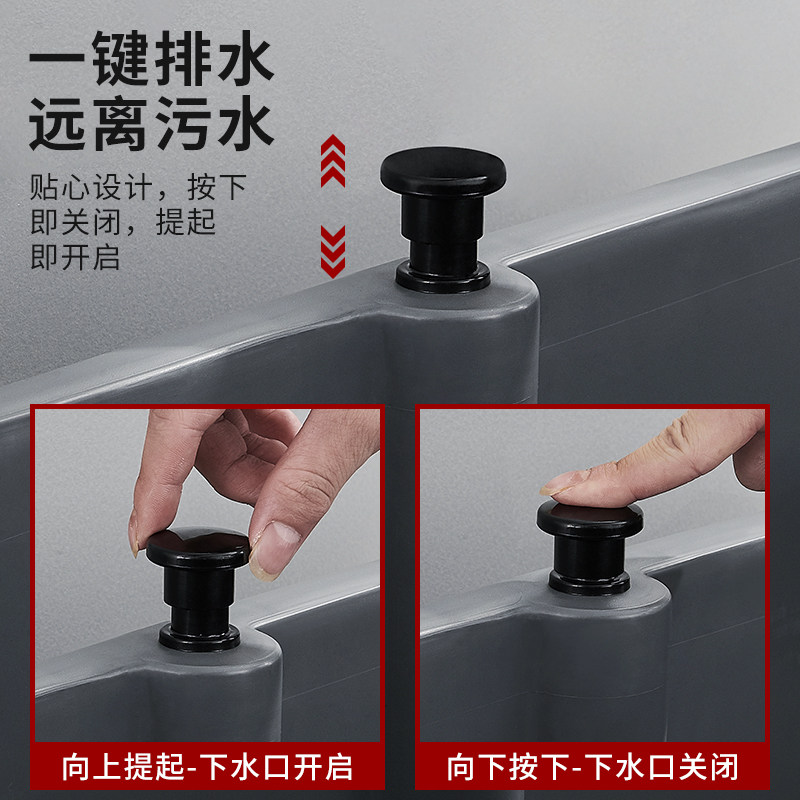 一键排水
远离污水

贴心设计，按下即关闭，提起即开启

向上提起-下水口开启

向下按下-下水口关闭