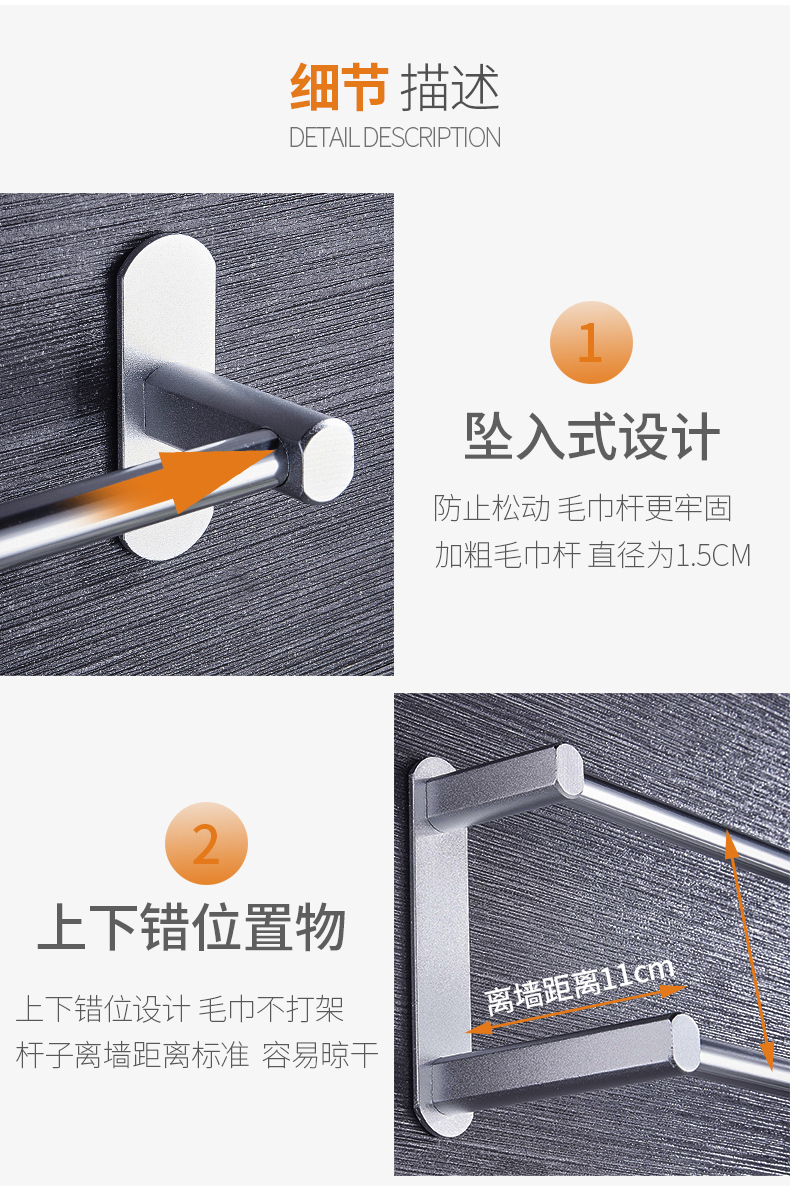 细节 描述
DETAIL DESCRIPTION

1
坠入式设计
防止松动 毛巾杆更牢固
加粗毛巾杆 直径为1.5CM

2
上下错位置物
上下错位设计 毛巾不打架
杆子离墙距离标准 容易晾干

离墙距离11cm