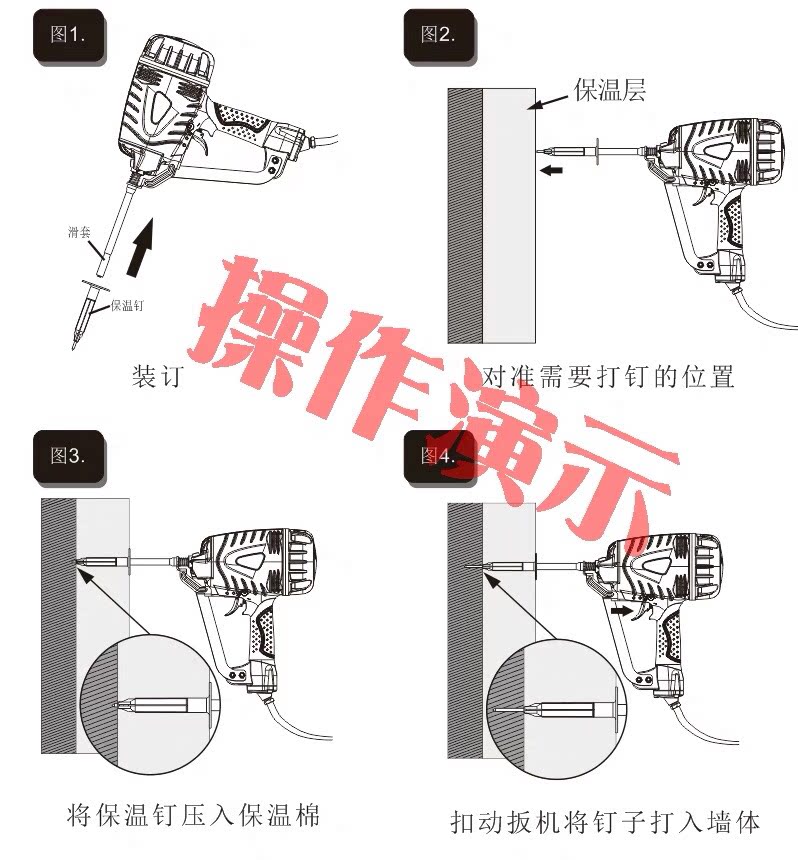 图1.

滑套

保温钉

装订

图2.

保温层

对准需要打钉的位置

操作演示

图3.

将保温钉压入保温棉

图4.

扣动扳机将钉子打入墙体