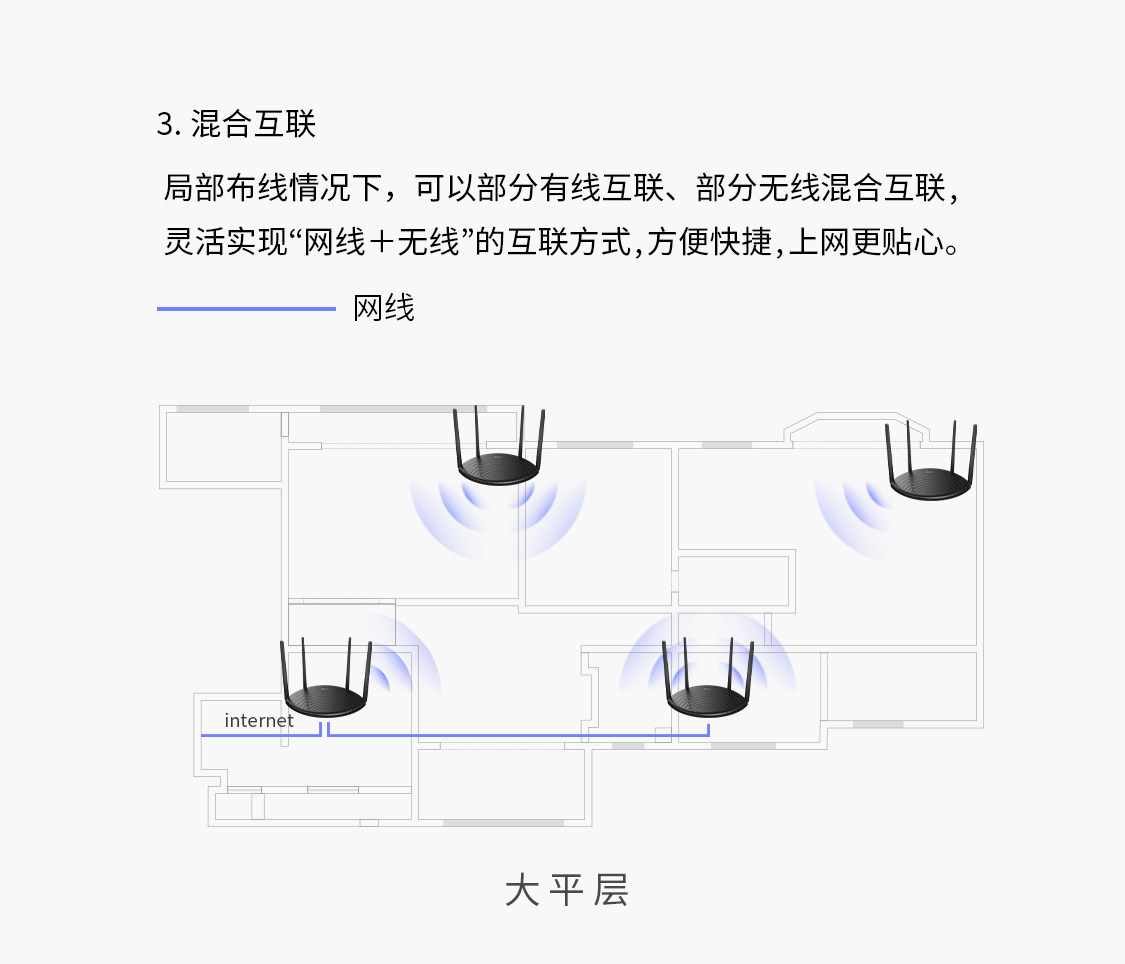 3. 混合互联

局部布线情况下，可以部分有线互联、部分无线混合互联，灵活实现“网线＋无线”的互联方式,方便快捷,上网更贴心。

网线

internet

大平层