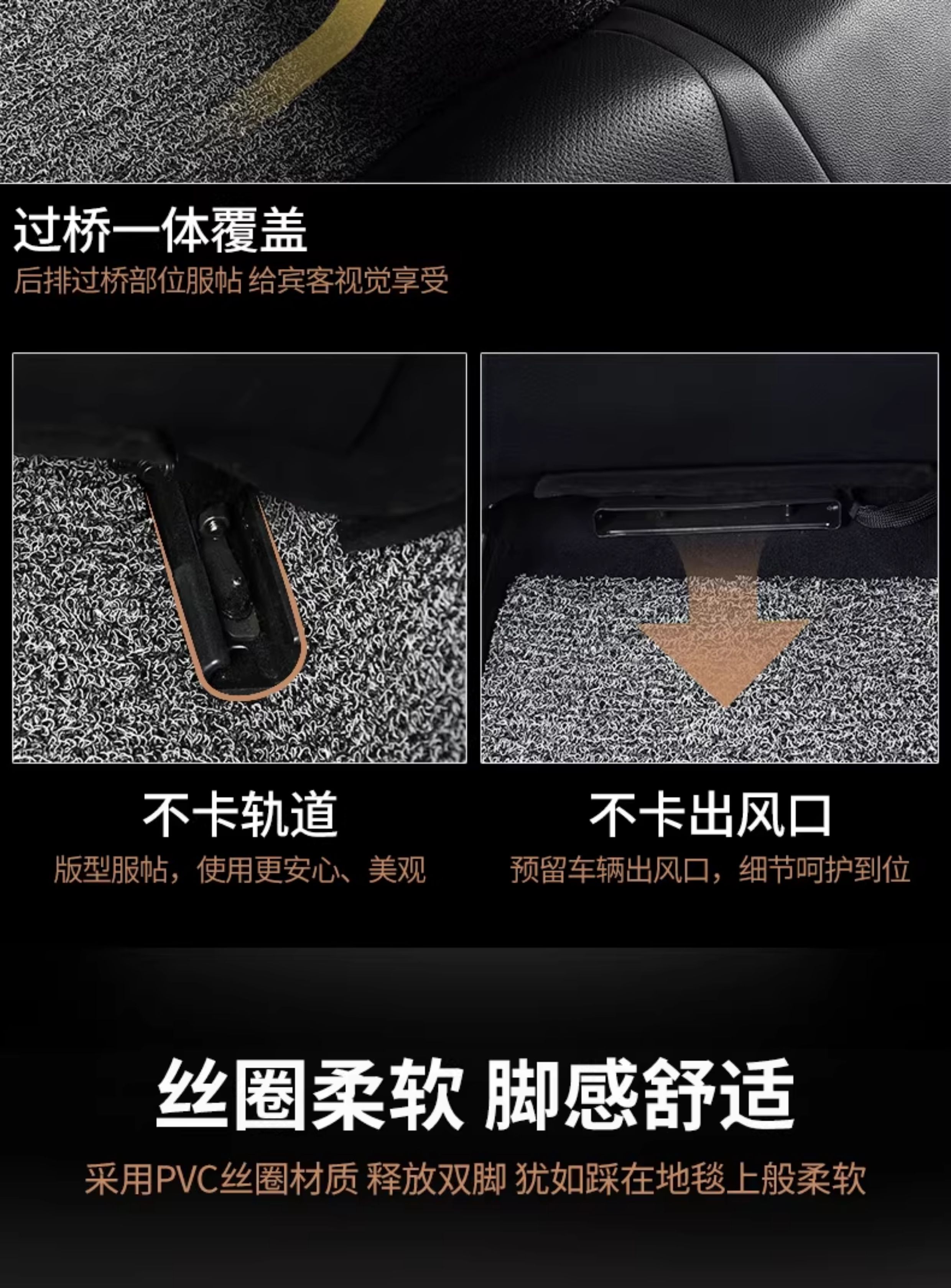 过桥一体覆盖

后排过桥部位服帖 给宾客视觉享受

不卡轨道

版型服帖，使用更安心、美观

不卡出风口

预留车辆出风口，细节呵护到位

丝圈柔软 脚感舒适

采用PVC丝圈材质 释放双脚 犹如踩在地毯上般柔软