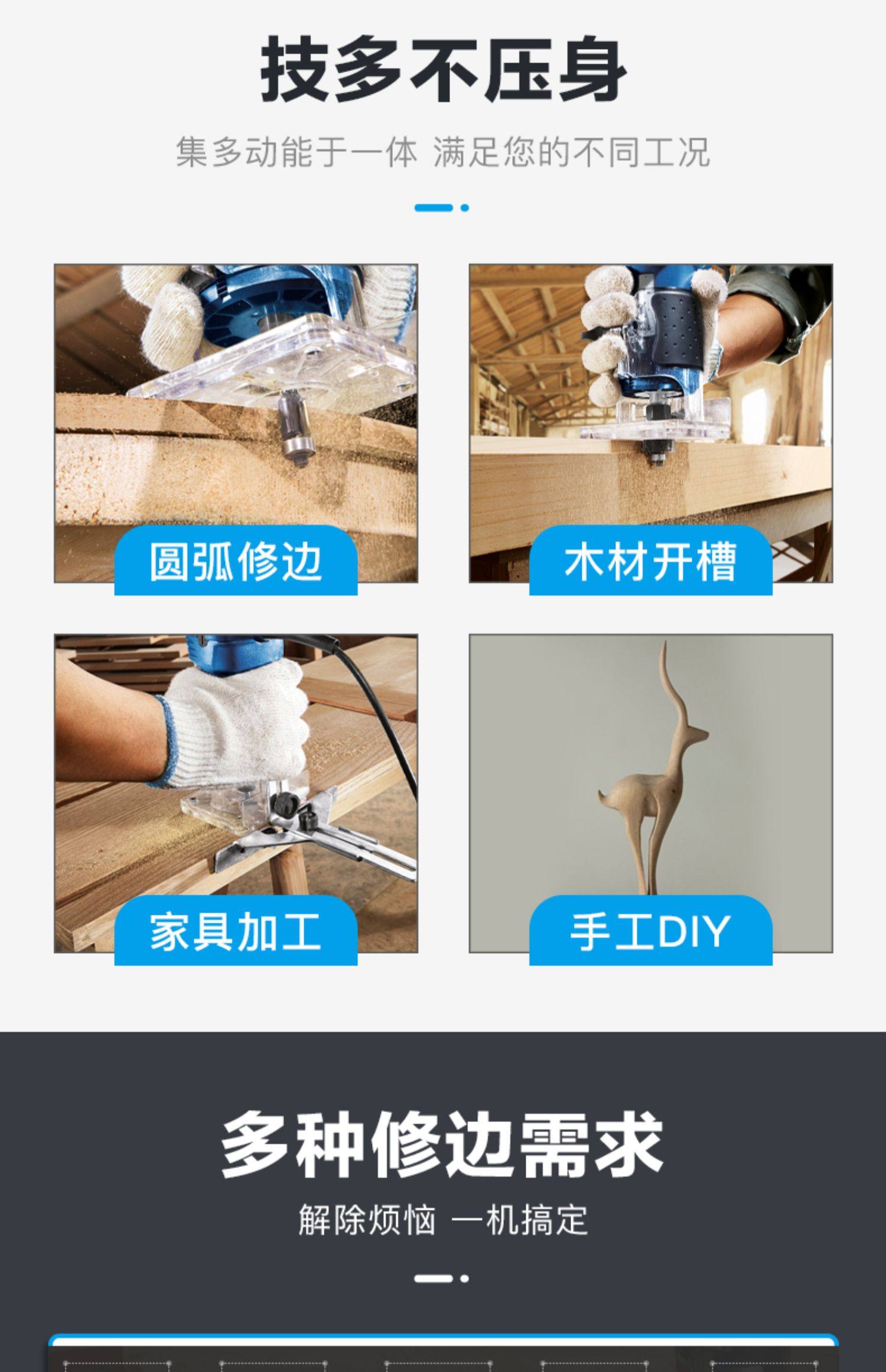 技多不压身

集多动能于一体 满足您的不同工况

圆弧修边

木材开槽

家具加工

手工DIY

多种修边需求

解除烦恼 一机搞定