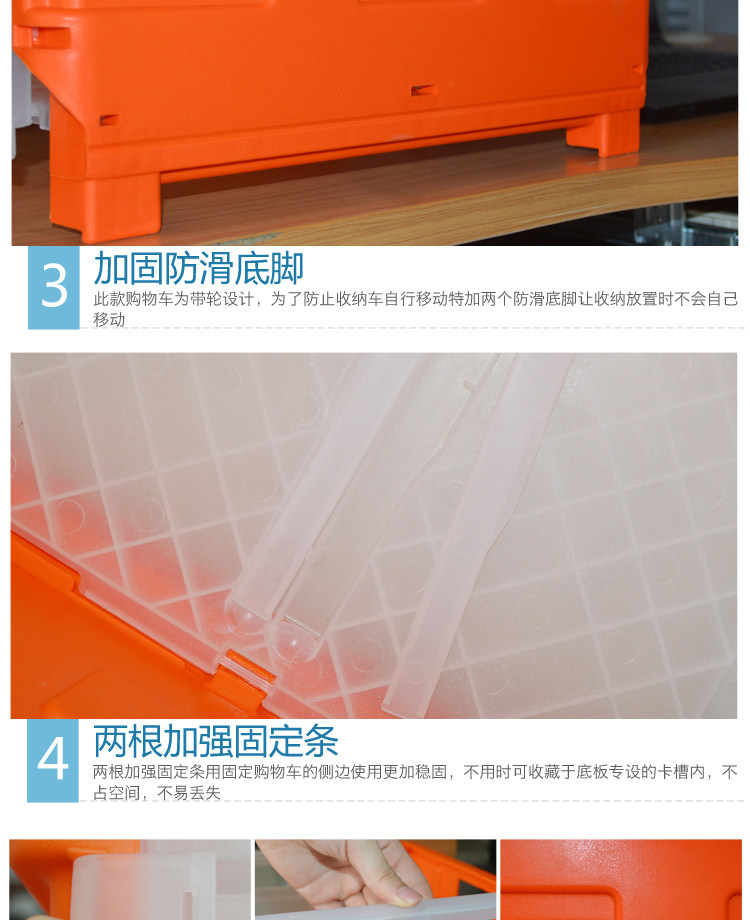 3
加固防滑底脚
此款购物车为带轮设计，为了防止收纳车自行移动特加两个防滑底脚让收纳放置时不会自己移动

4
两根加强固定条
两根加强固定条用固定购物车的侧边使用更加稳固，不用时可收藏于底板专设的卡槽内，不占空间，不易丢失