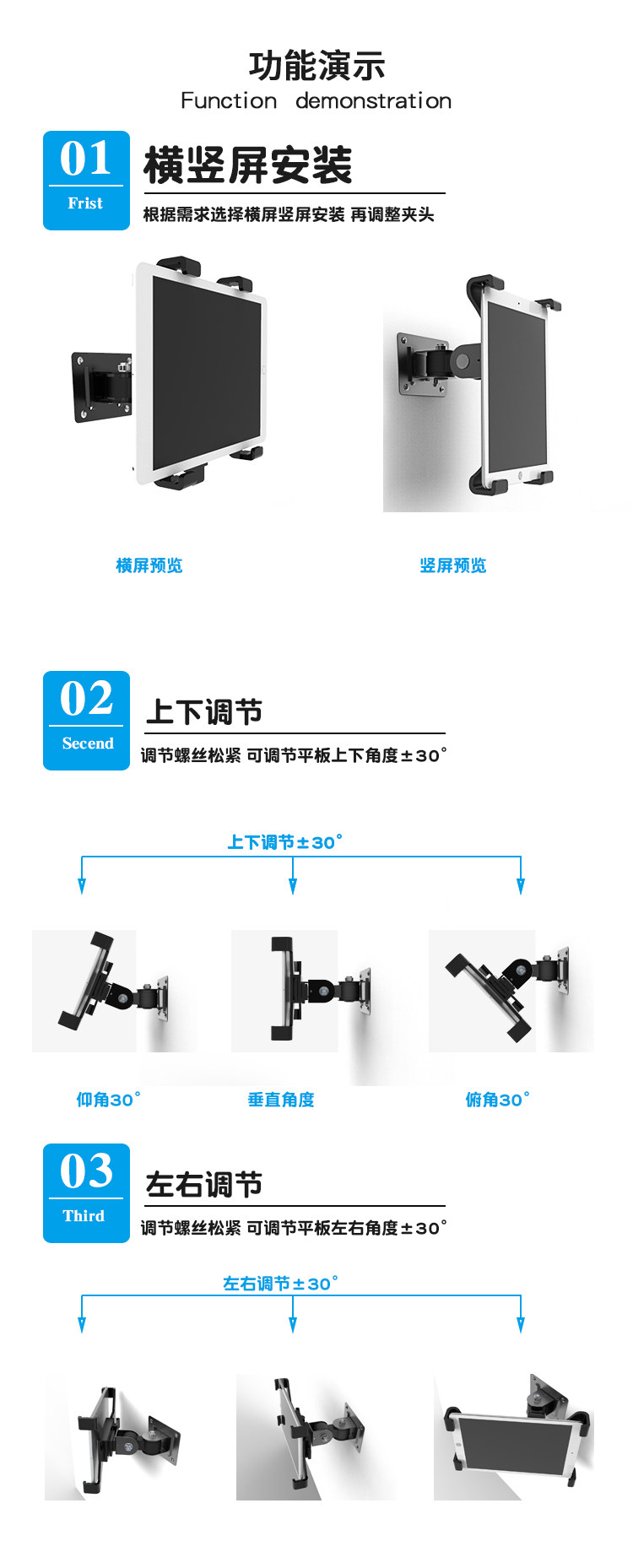 功能演示
Function demonstration

01
Frist

横竖屏安装
根据需求选择横屏竖屏安装 再调整夹头

横屏预览

竖屏预览

02
Secend

上下调节
调节螺丝松紧 可调节平板上下角度±30°

上下调节±30°

仰角30°

垂直角度

俯角30°

03
Third

左右调节
调节螺丝松紧 可调节平板左右角度±30°

左右调节±30°