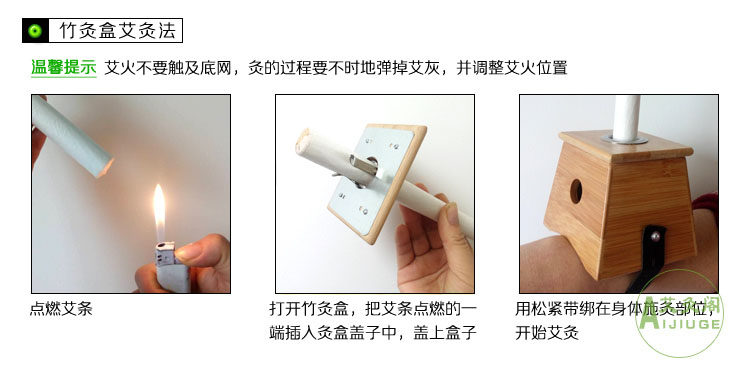 竹灸盒艾灸法

温馨提示 艾火不要触及底网，灸的过程要不时地弹掉艾灰，并调整艾火位置

点燃艾条

打开竹灸盒，把艾条点燃的一端插入灸盒盖子中，盖上盒子

用松紧带绑在身体施灸部位，开始艾灸

艾灸阁
AIJIUGE