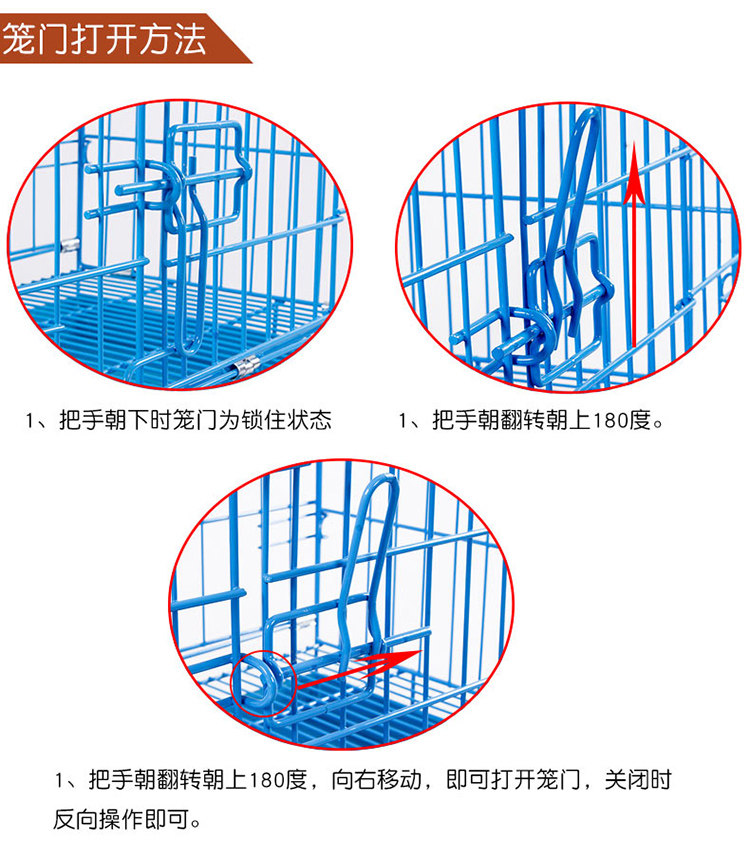 笼门打开方法

1、把手朝下时笼门为锁住状态

1、把手朝翻转朝上180度。

1、把手朝翻转朝上180度，向右移动，即可打开笼门，关闭时反向操作即可。