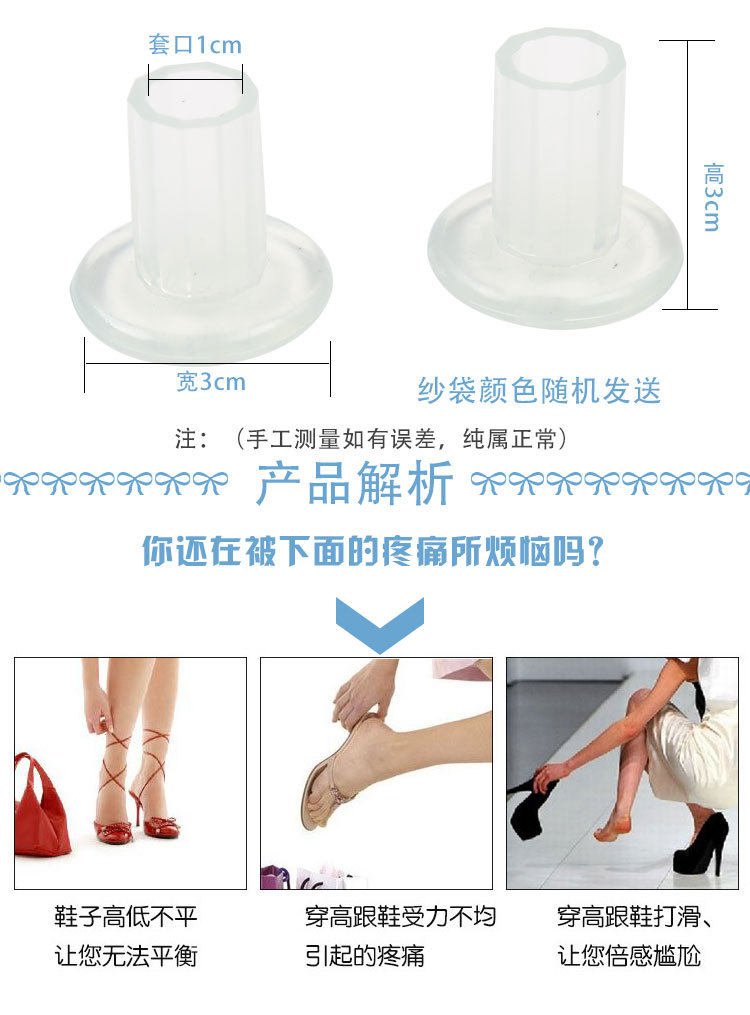 套口1cm

高3cm

宽3cm

纱袋颜色随机发送

注：（手工测量如有误差，纯属正常）

产品解析

你还在被下面的疼痛所烦恼吗？

鞋子高低不平
让您无法平衡

穿高跟鞋受力不均
引起的疼痛

穿高跟鞋打滑、
让您倍感尴尬