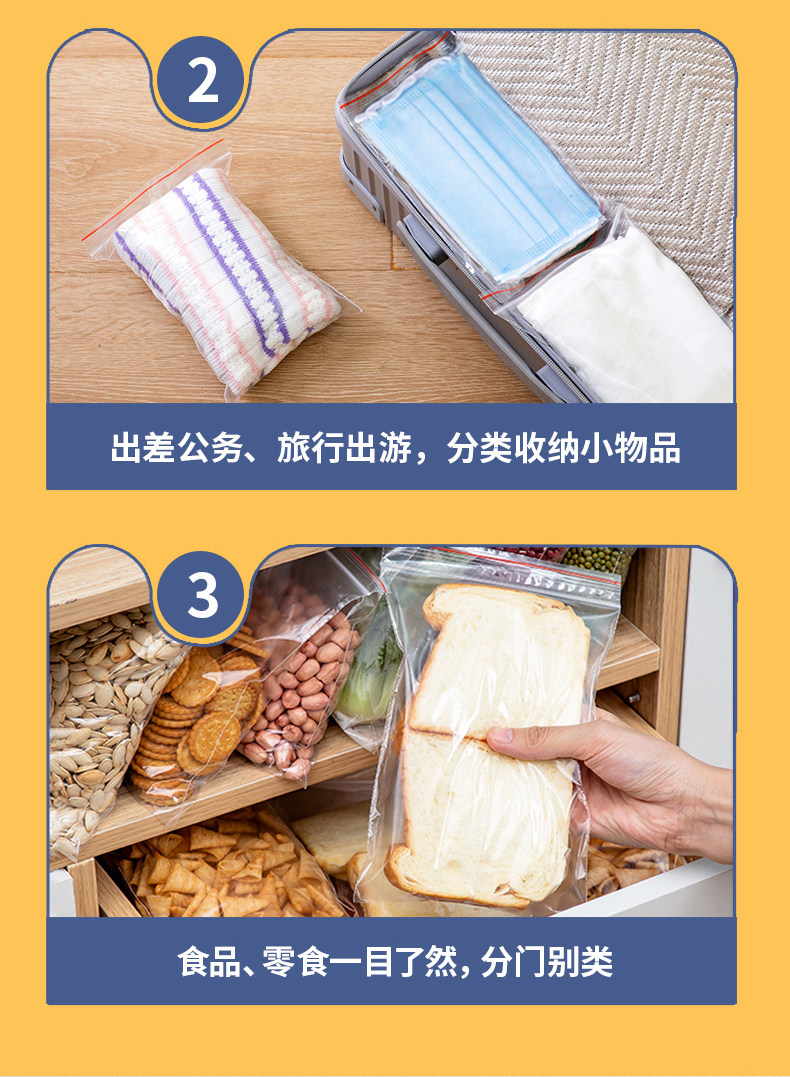 2

出差公务、旅行出游，分类收纳小物品

3

食品、零食一目了然，分门别类