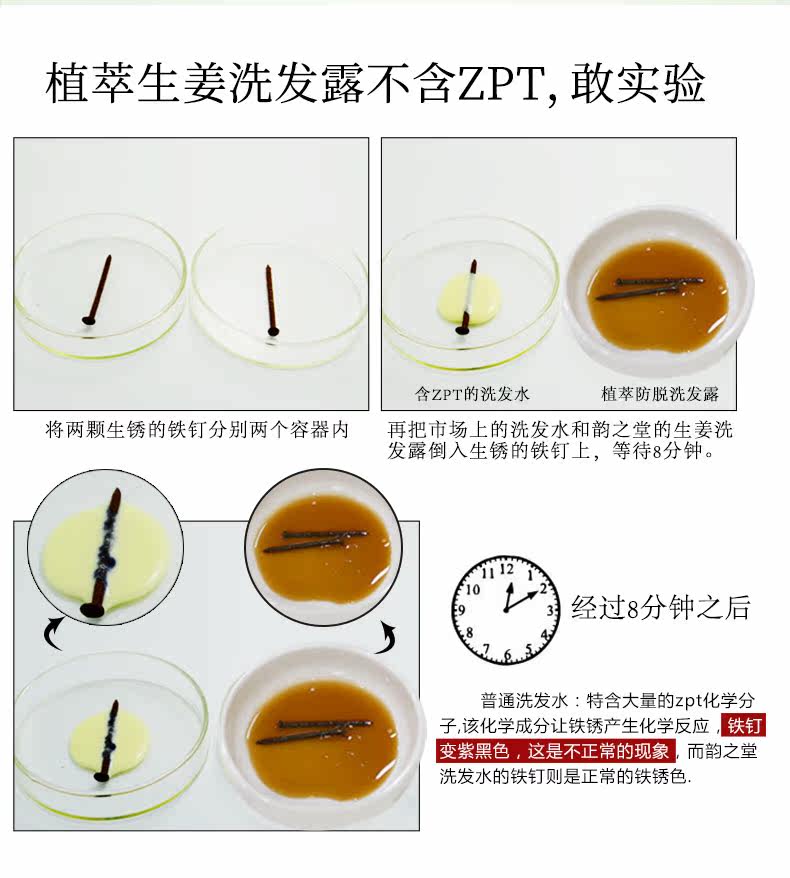 植萃生姜洗发露不含ZPT, 敢实验

含ZPT的洗发水

植萃防脱洗发露

将两颗生锈的铁钉分别两个容器内

再把市场上的洗发水和韵之堂的生姜洗发露倒入生锈的铁钉上，等待8分钟。

12 1 2 3 4 5 6 7 8 9 10 11

经过8分钟之后

普通洗发水：特含大量的zpt化学分子,该化学成分让铁锈产生化学反应，铁钉变紫黑色，这是不正常的现象，而韵之堂洗发水的铁钉则是正常的铁锈色.