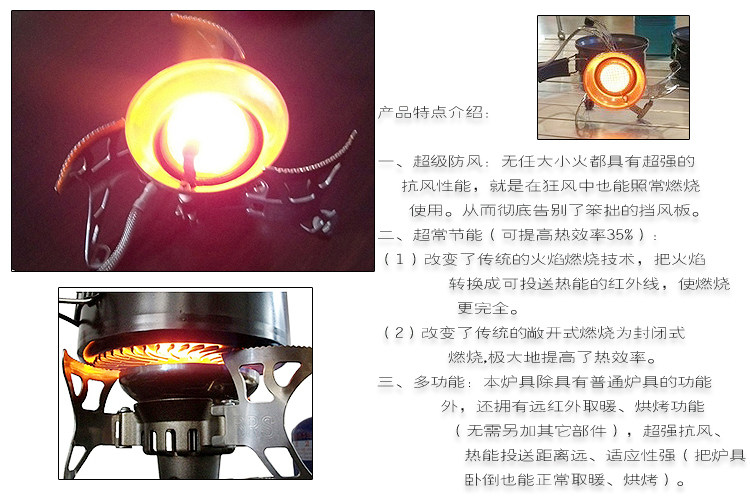 产品特点介绍：

一、超级防风：无任大小火都具有超强的抗风性能，就是在狂风中也能照常燃烧使用。从而彻底告别了笨拙的挡风板。

二、超常节能（可提高热效率35%）：

（1）改变了传统的火焰燃烧技术，把火焰转换成可投送热能的红外线，使燃烧更完全。

（2）改变了传统的敞开式燃烧为封闭式燃烧,极大地提高了热效率。

三、多功能：本炉具除具有普通炉具的功能外，还拥有远红外取暖、烘烤功能（无需另加其它部件），超强抗风、热能投送距离远、适应性强（把炉具卧倒也能正常取暖、烘烤）。