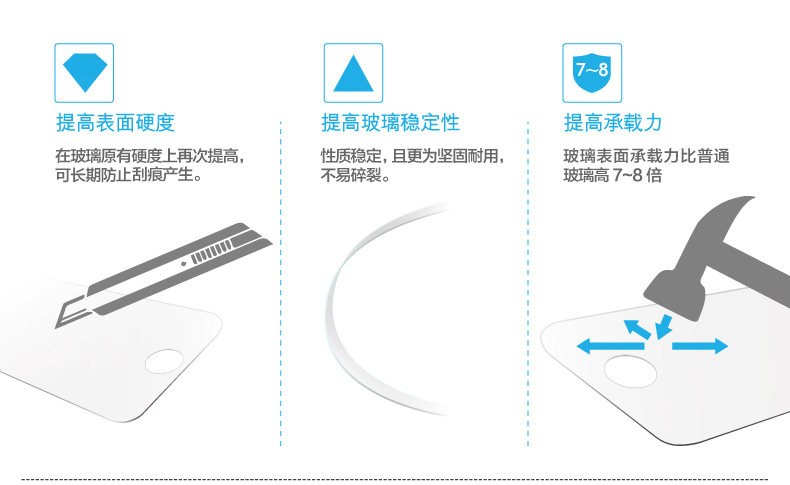 提高表面硬度

在玻璃原有硬度上再次提高，可长期防止刮痕产生。

提高玻璃稳定性

性质稳定，且更为坚固耐用，不易碎裂。

7~8

提高承载力

玻璃表面承载力比普通玻璃高 7~8 倍