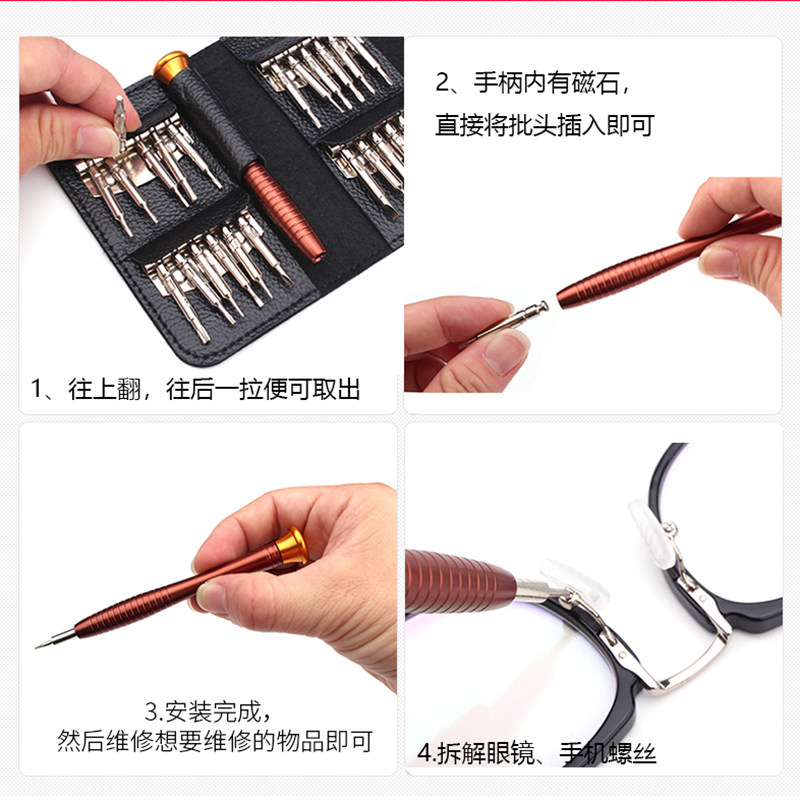 1、往上翻，往后一拉便可取出

2、手柄内有磁石，
直接将批头插入即可

3.安装完成，
然后维修想要维修的物品即可

4.拆解眼镜、手机螺丝