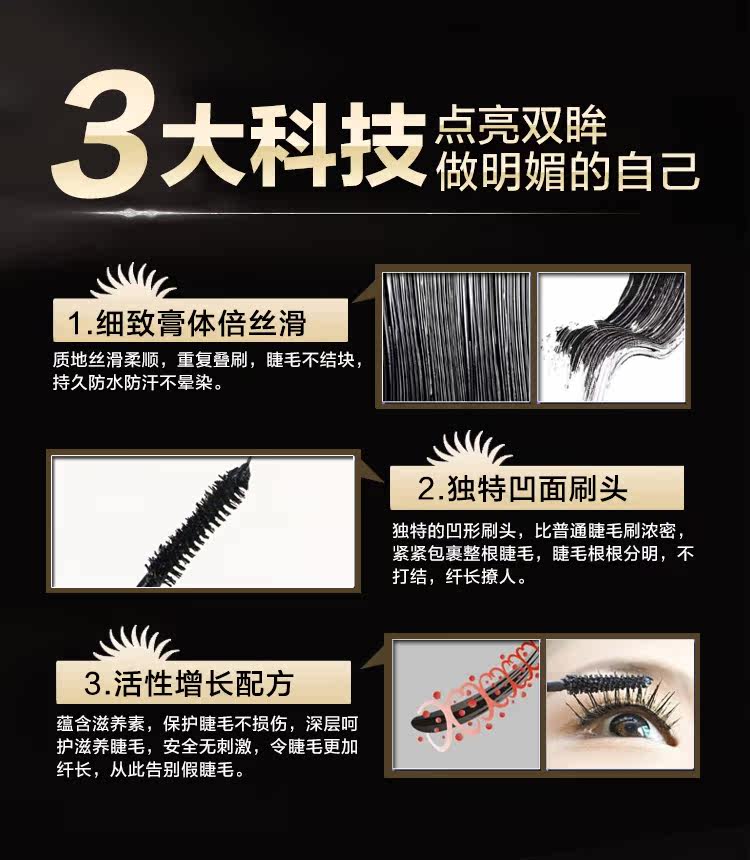 3大科技 点亮双眸 做明媚的自己

1.细致膏体倍丝滑

质地丝滑柔顺，重复叠刷，睫毛不结块，持久防水防汗不晕染。

2.独特凹面刷头

独特的凹形刷头，比普通睫毛刷浓密，紧紧包裹整根睫毛，睫毛根根分明，不打结，纤长撩人。

3.活性增长配方

蕴含滋养素，保护睫毛不损伤，深层呵护滋养睫毛，安全无刺激，令睫毛更加纤长，从此告别假睫毛。