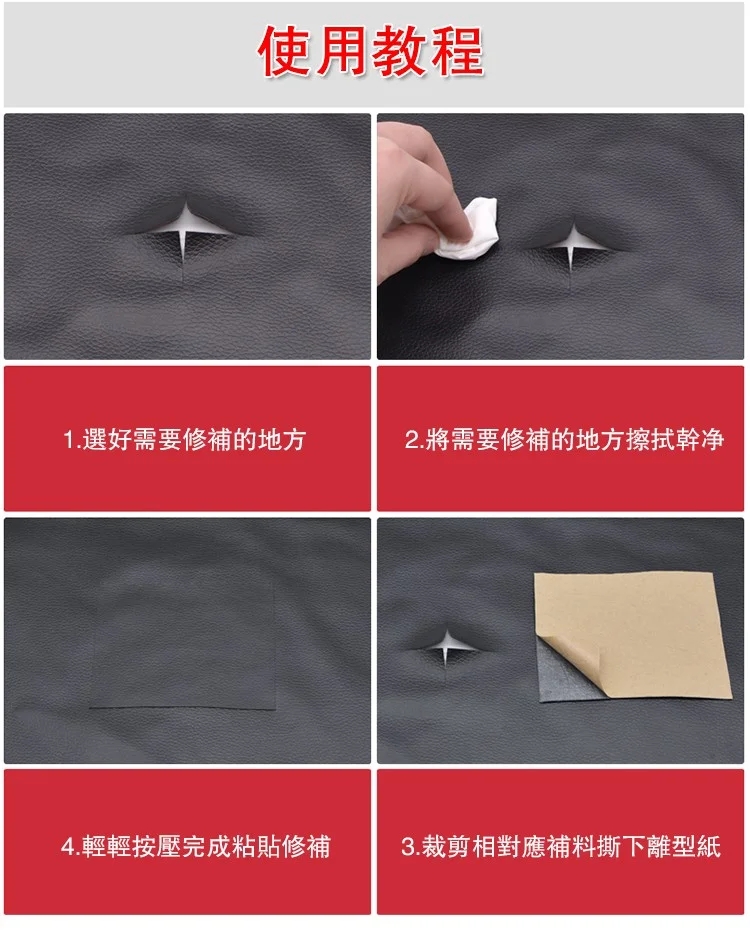 使用教程

1.選好需要修補的地方

2.將需要修補的地方擦拭幹净

4.輕輕按壓完成粘貼修補

3.裁剪相對應補料撕下離型紙