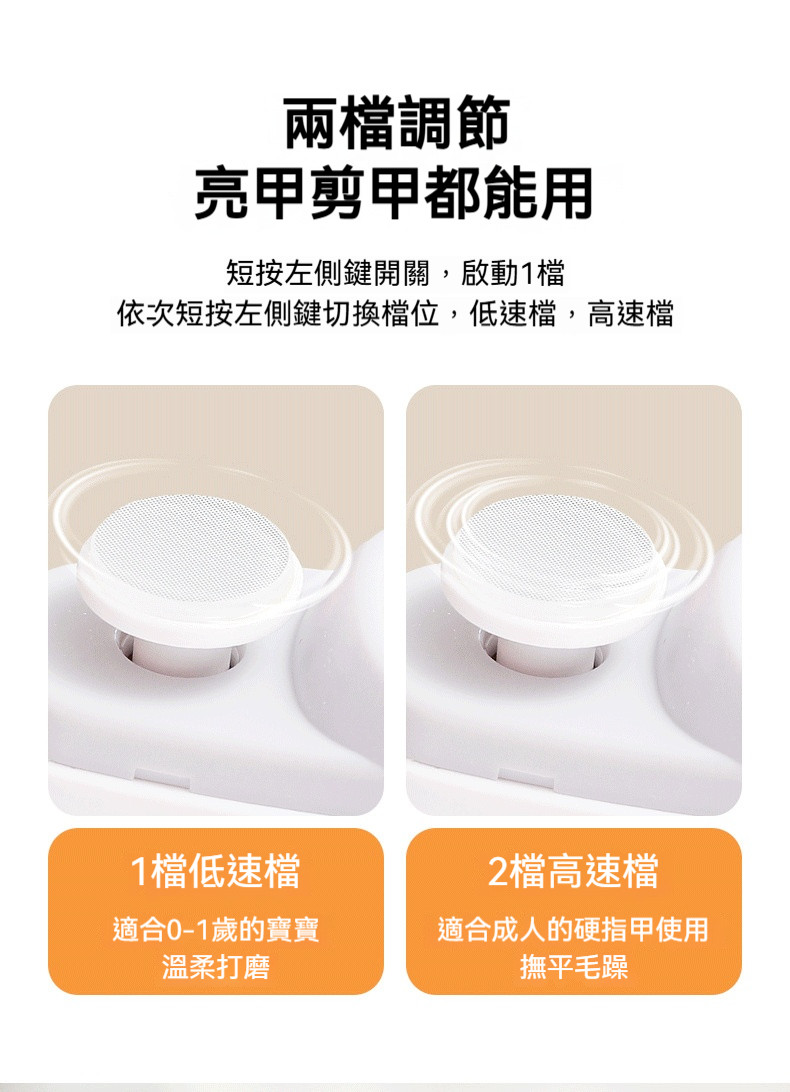 兩檔調節
亮甲剪甲都能用

短按左側鍵開關，啟動1檔
依次短按左側鍵切換檔位，低速檔，高速檔

1檔低速檔

適合0-1歲的寶寶
溫柔打磨

2檔高速檔

適合成人的硬指甲使用
撫平毛躁