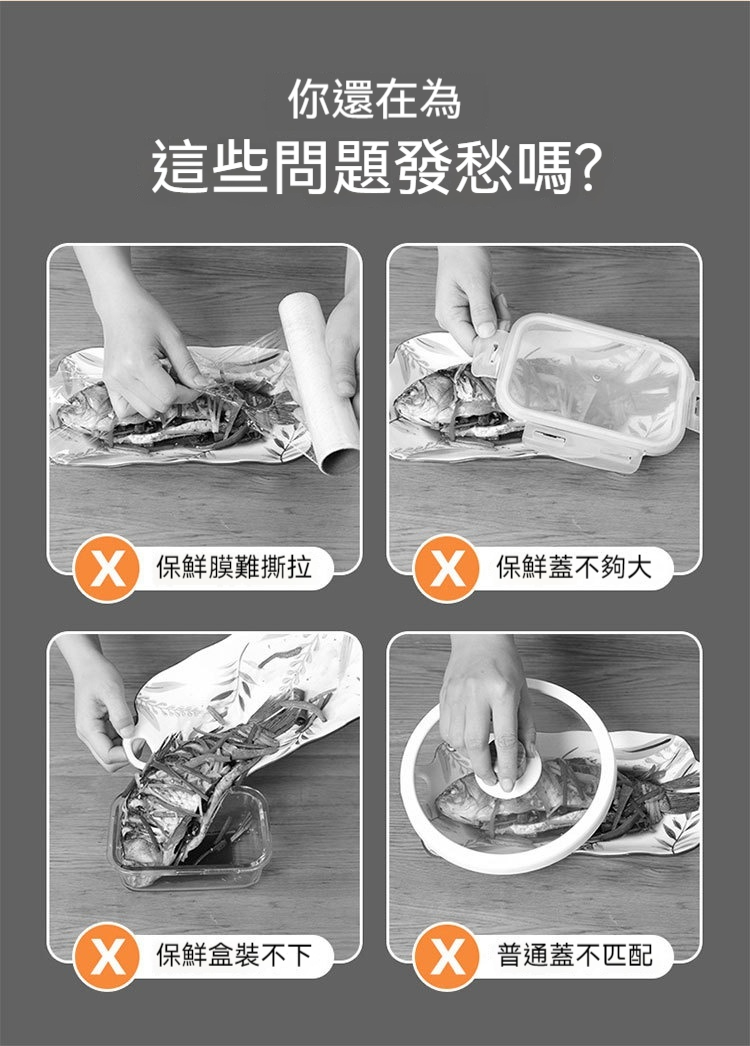 你還在為
這些問題發愁嗎?

X 保鮮膜難撕拉

X 保鮮蓋不夠大

X 保鮮盒裝不下

X 普通蓋不匹配