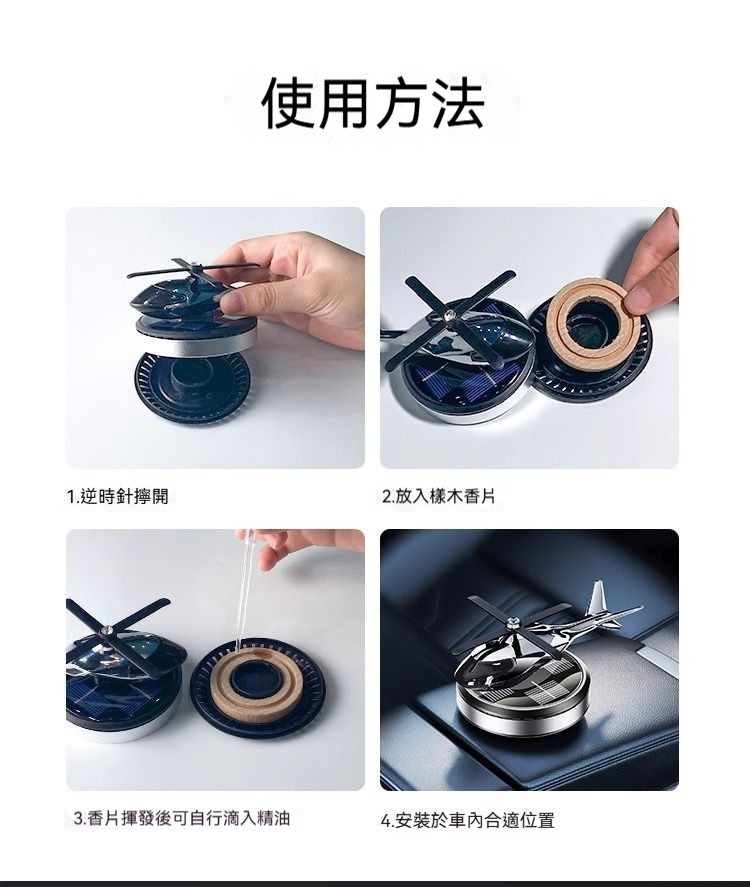 使用方法

1.逆時針擰開

2.放入樣木香片

3.香片揮發後可自行滴入精油

4.安裝於車內合適位置