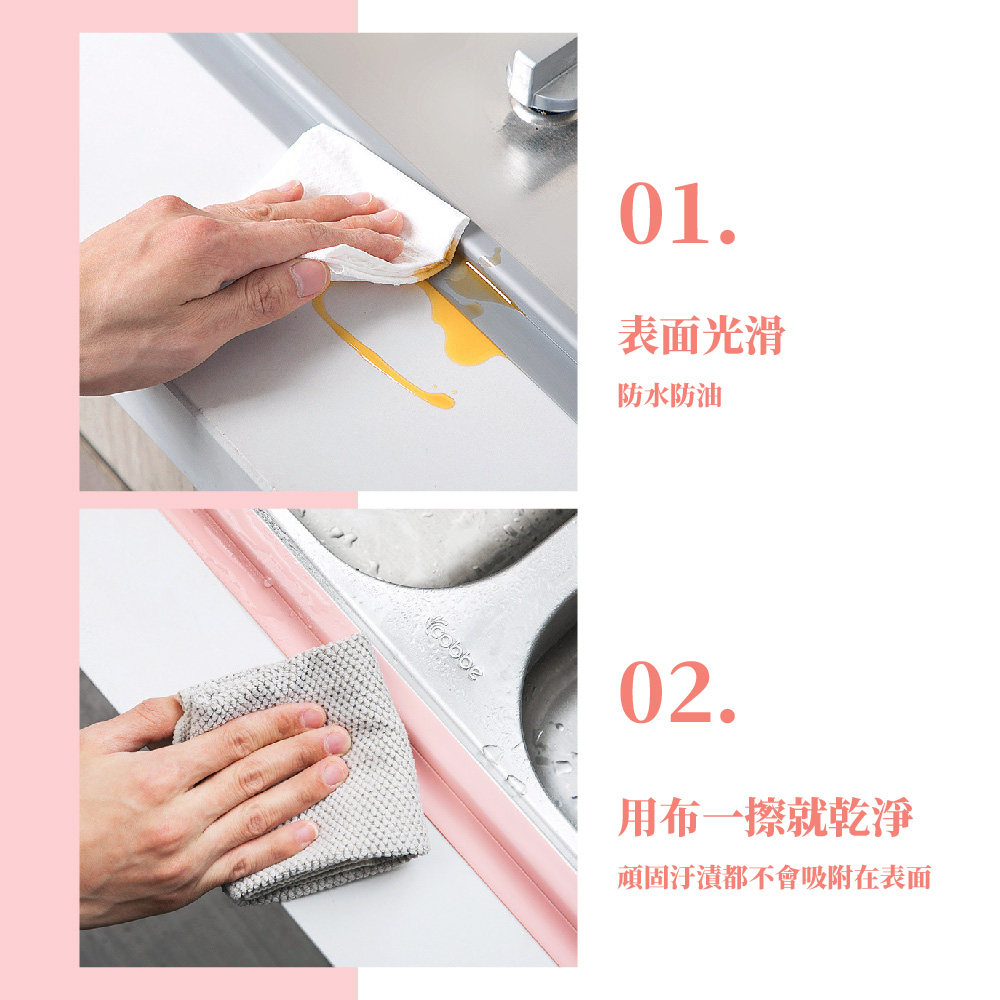 01.

表面光滑

防水防油

02.

用布一擦就乾淨

頑固汙漬都不會吸附在表面