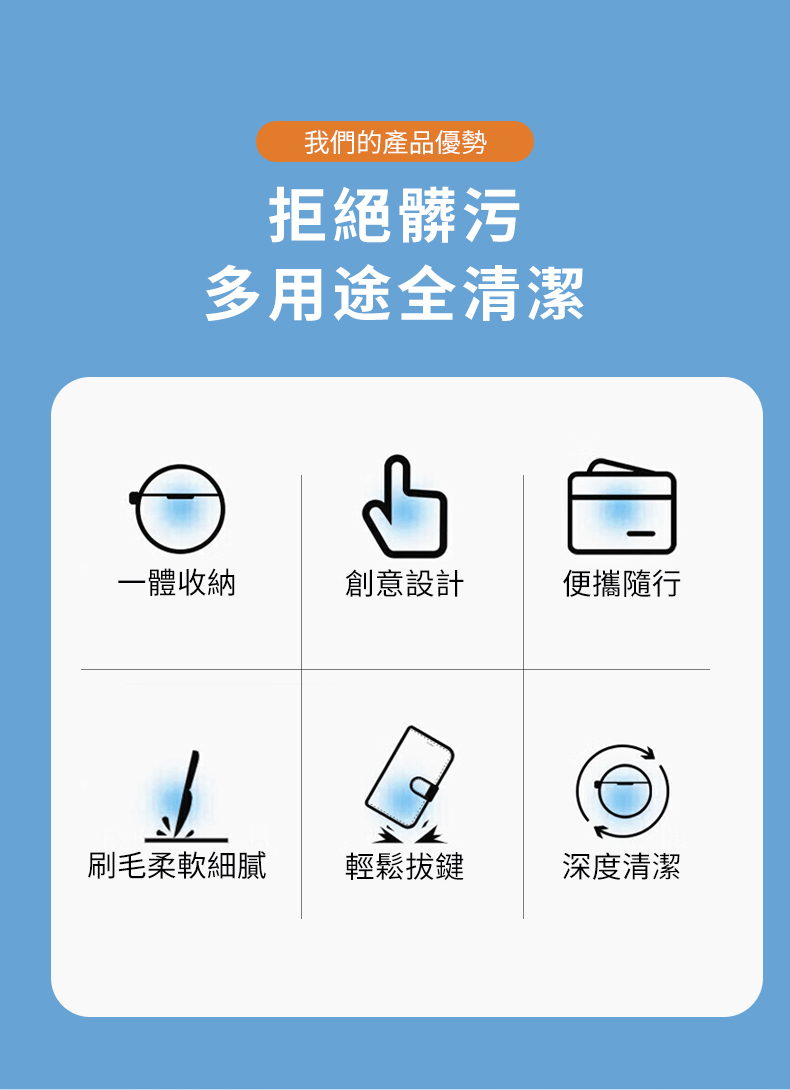 我們的產品優勢

拒絕髒污
多用途全清潔

一體收納

創意設計

便攜隨行

刷毛柔軟細膩

輕鬆拔鍵

深度清潔