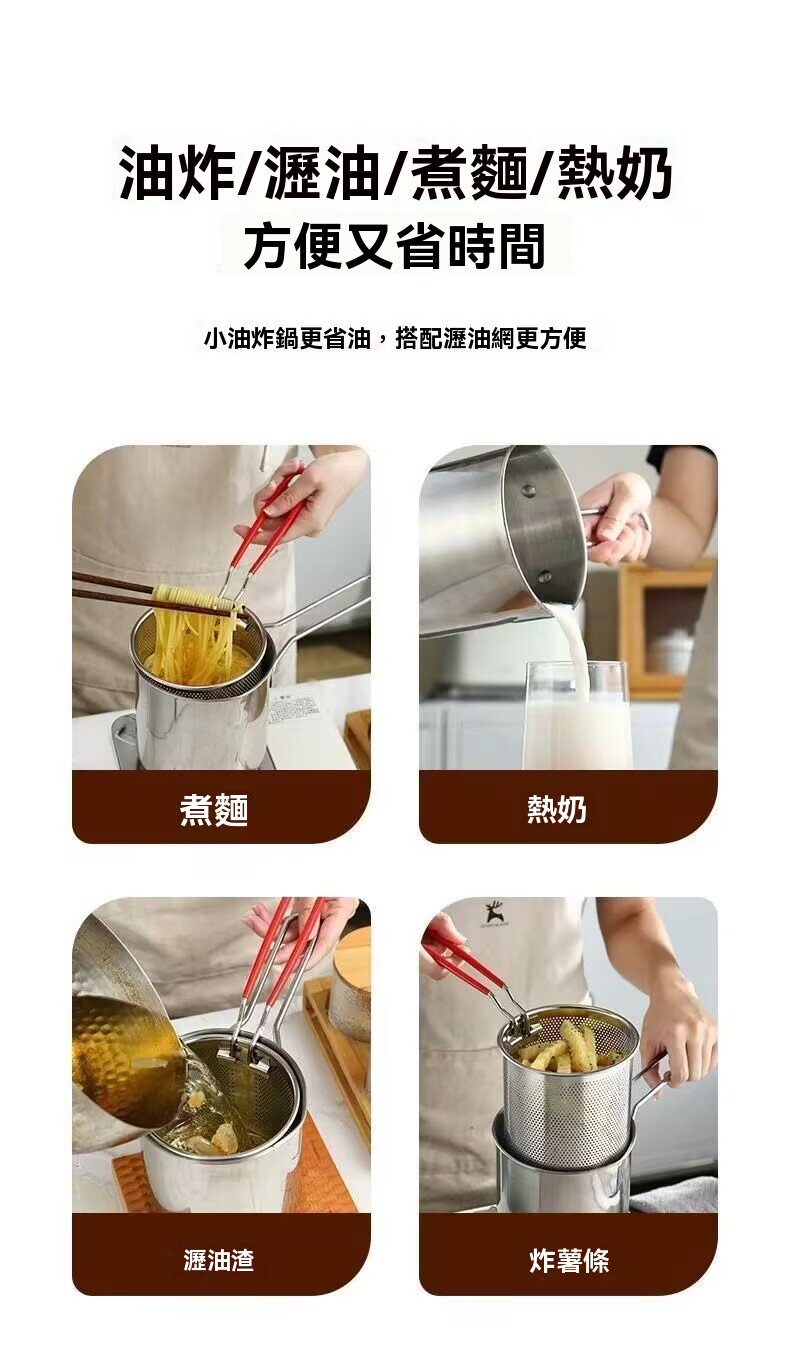 油炸/瀝油/煮麵/熱奶
方便又省時間

小油炸鍋更省油，搭配瀝油網更方便

煮麵

熱奶

瀝油渣

炸薯條