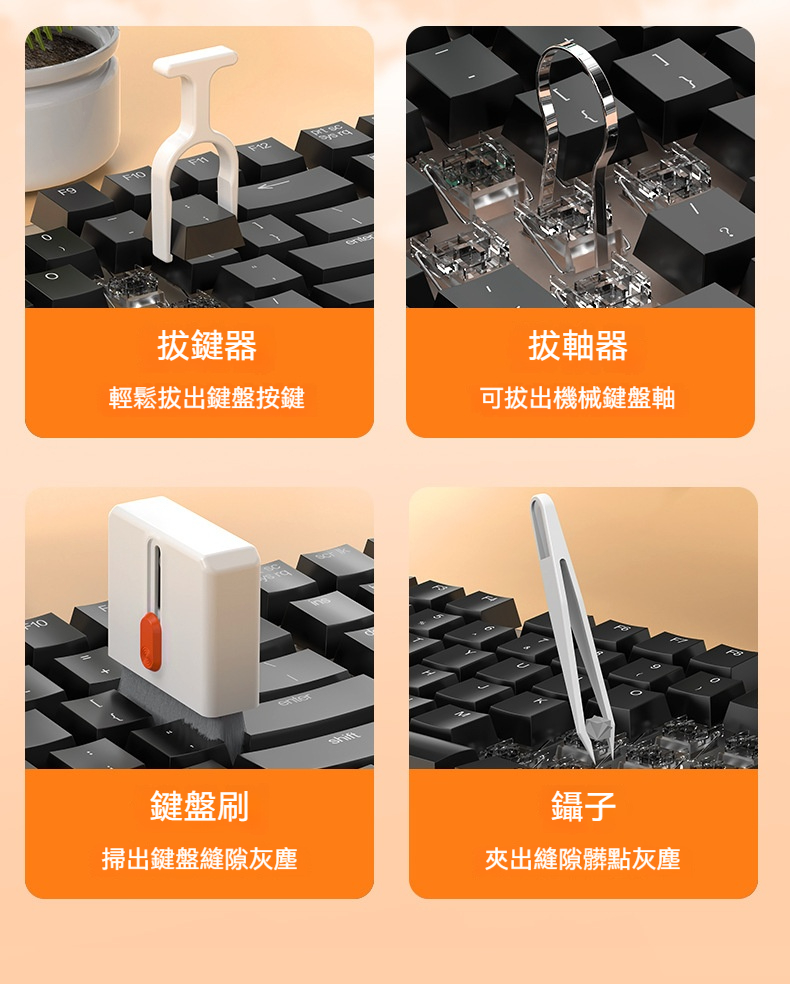 拔鍵器

輕鬆拔出鍵盤按鍵

拔軸器

可拔出機械鍵盤軸

鍵盤刷

掃出鍵盤縫隙灰塵

鑷子

夾出縫隙髒點灰塵