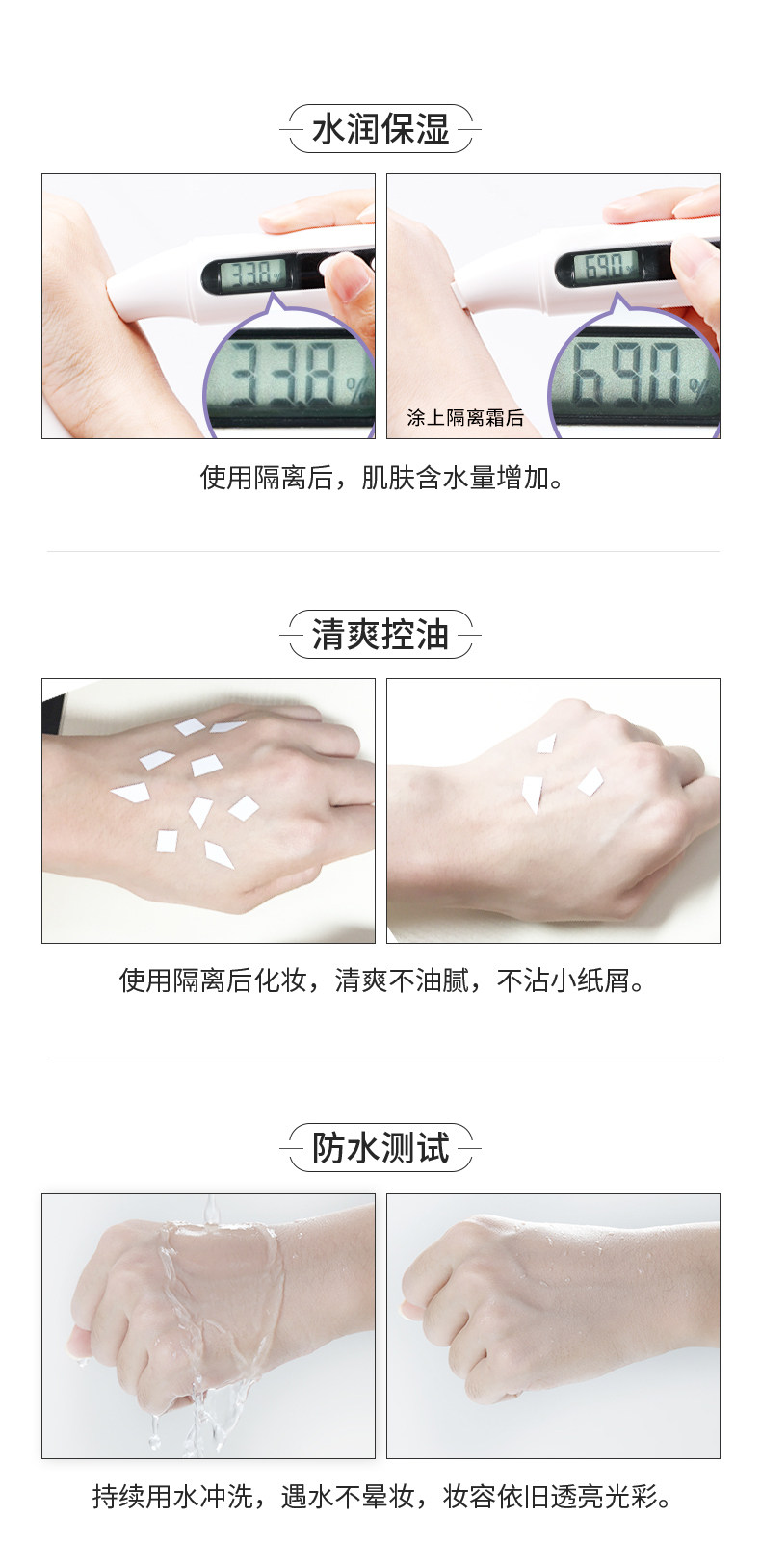 水润保湿

33.8%

33.8%

69.0%

69.0%

涂上隔离霜后

使用隔离后，肌肤含水量增加。

清爽控油

使用隔离后化妆，清爽不油腻，不沾小纸屑。

防水测试

持续用水冲洗，遇水不晕妆，妆容依旧透亮光彩。