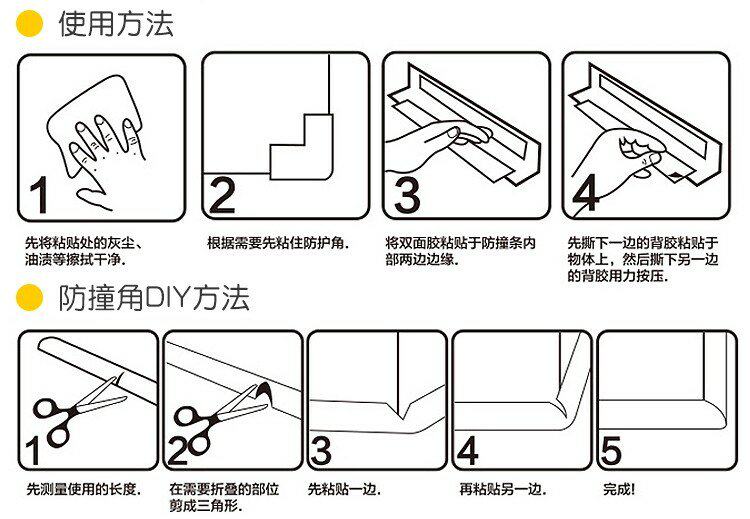 使用方法

1

先将粘贴处的灰尘、油渍等擦拭干净.

2

根据需要先粘住防护角.

3

将双面胶粘贴于防撞条内部两边边缘.

4

先撕下一边的背胶粘贴于物体上，然后撕下另一边的背胶用力按压.

防撞角DIY方法

1

先测量使用的长度.

2

在需要折叠的部位剪成三角形.

3

先粘贴一边.

4

再粘贴另一边.

5

完成!