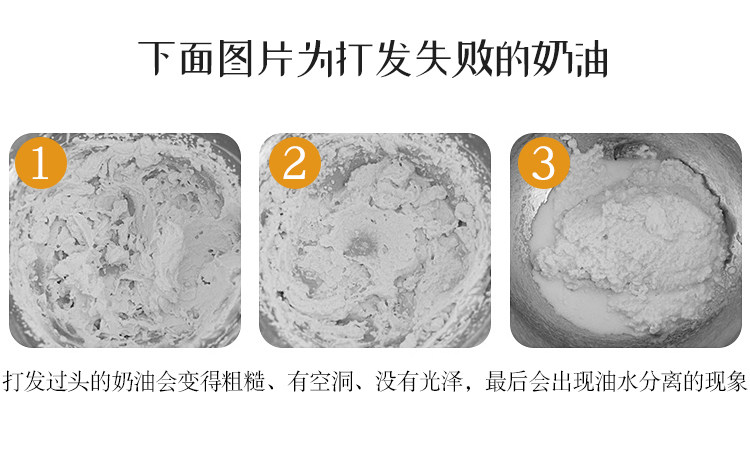 下面图片为打发失败的奶油

1

2

3

打发过头的奶油会变得粗糙、有空洞、没有光泽，最后会出现油水分离的现象