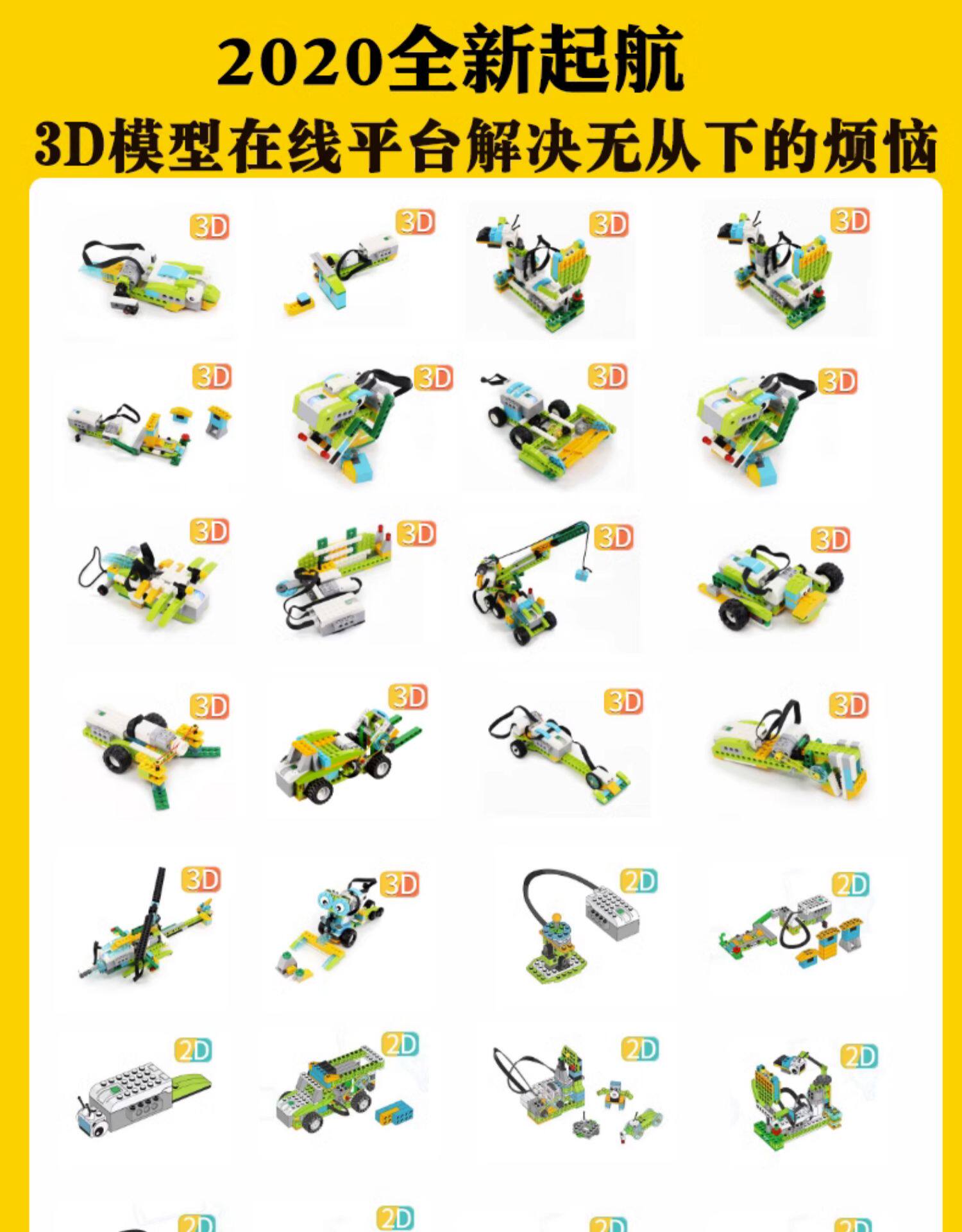 2020全新起航
3D模型在线平台解决无从下的烦恼

3D 3D 3D 3D
3D 3D 3D 3D
3D 3D 3D 3D
3D 3D 3D 3D
3D 3D 2D 2D
2D 2D 2D 2D
2D 2D 2D 2D