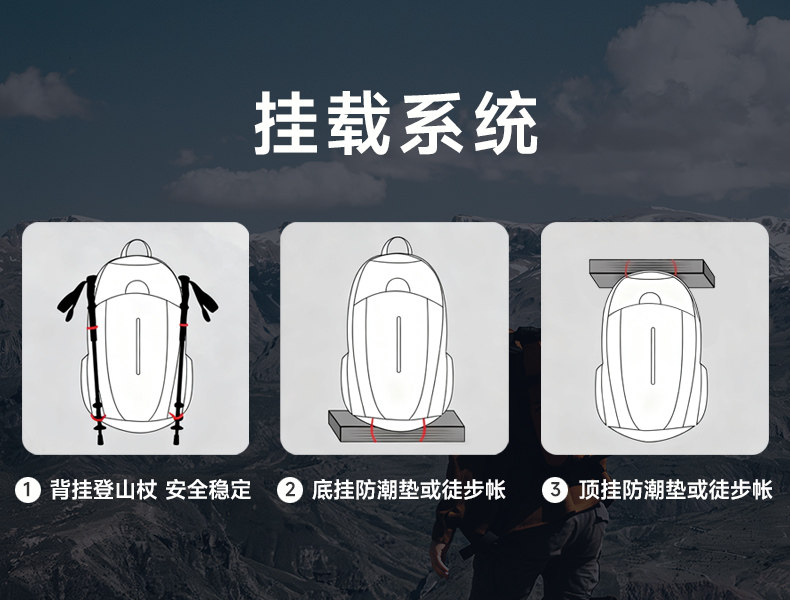 挂载系统

① 背挂登山杖 安全稳定

② 底挂防潮垫或徒步帐

③ 顶挂防潮垫或徒步帐