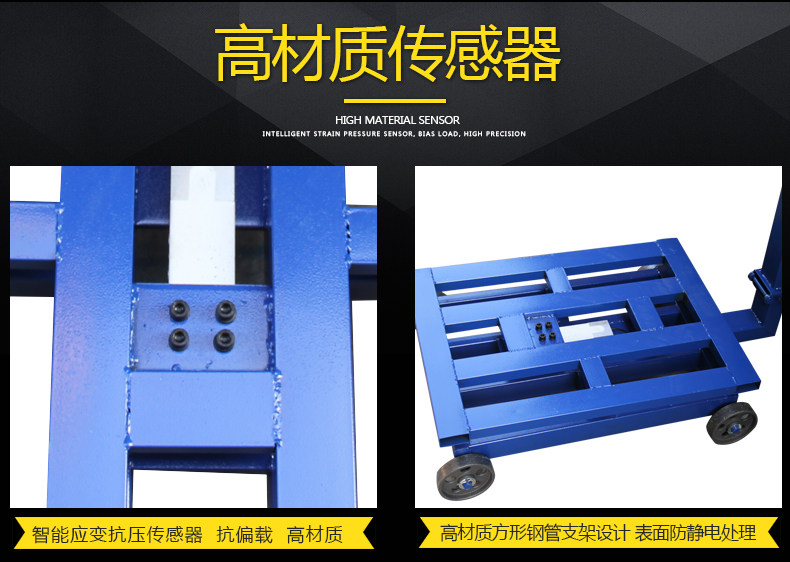 高材质传感器

HIGH MATERIAL SENSOR

INTELLIGENT STRAIN PRESSURE SENSOR, BIAS LOAD, HIGH PRECISION

智能应变抗压传感器 抗偏载 高材质

高材质方形钢管支架设计 表面防静电处理