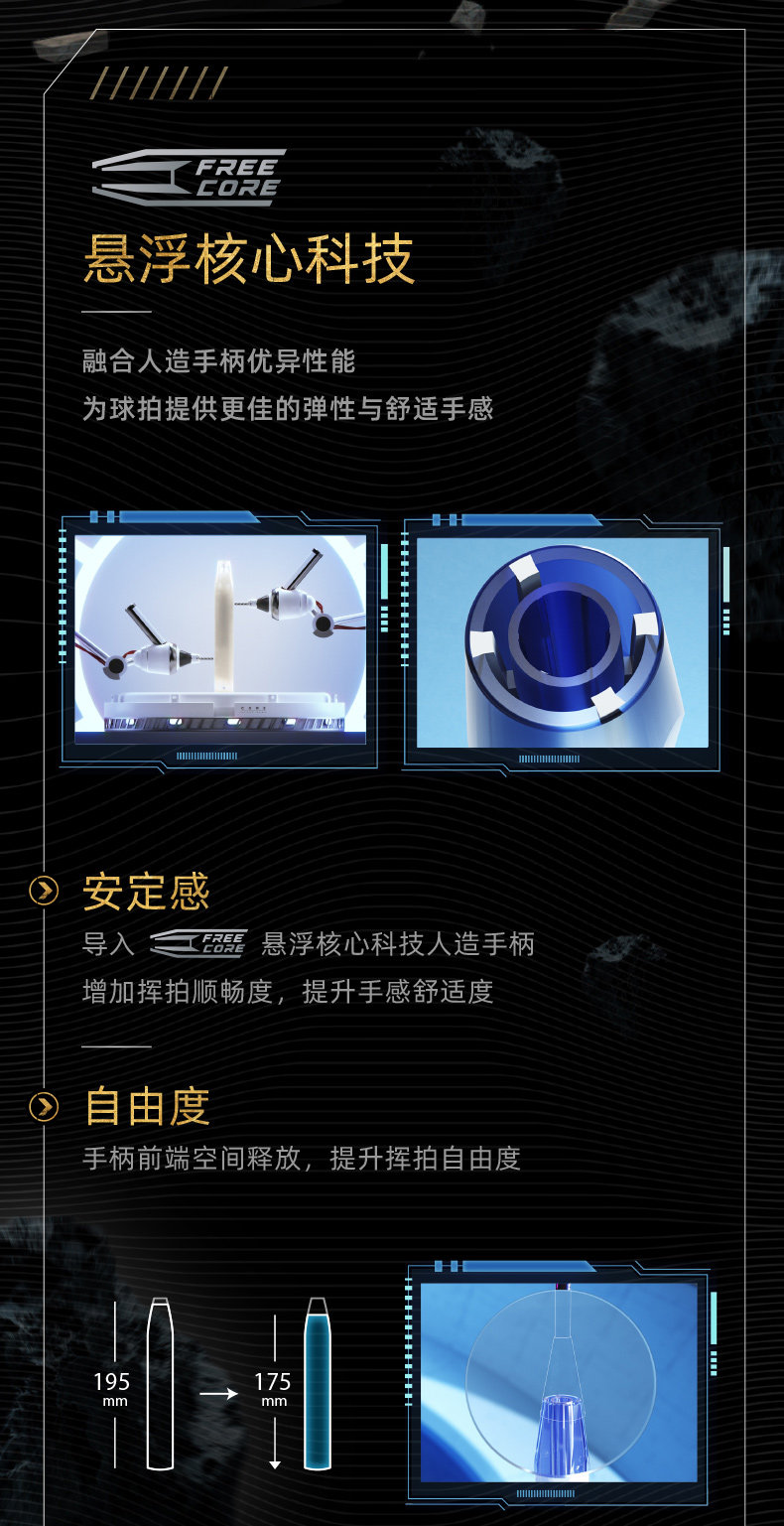 FREE CORE
悬浮核心科技

融合人造手柄优异性能
为球拍提供更佳的弹性与舒适手感

安定感
导入 FREE CORE 悬浮核心科技人造手柄
增加挥拍顺畅度，提升手感舒适度

自由度
手柄前端空间释放，提升挥拍自由度

195 mm
175 mm