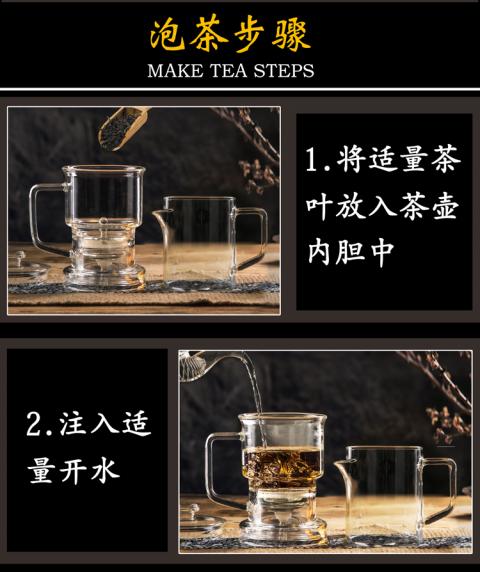 泡茶步骤
MAKE TEA STEPS

1.将适量茶叶放入茶壶内胆中

2.注入适量开水