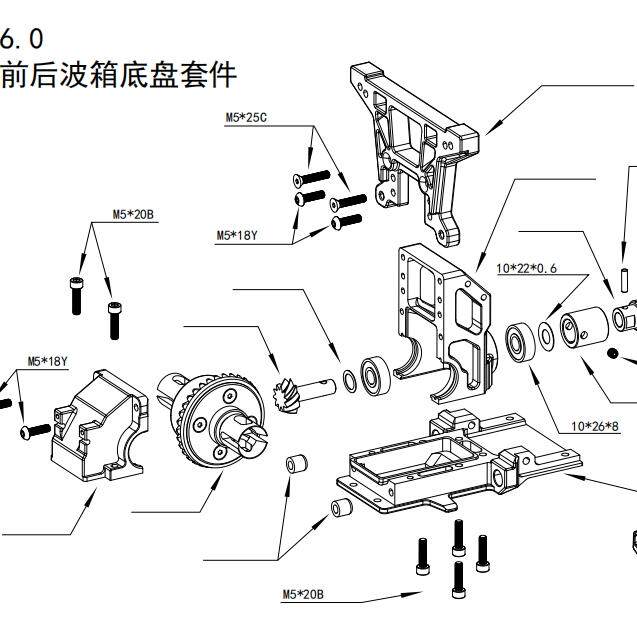 6.0
前后波箱底盘套件

M5*25C

M5*18Y

M5*20B

M5*18Y

10*22*0.6

10*26*8

M5*20B