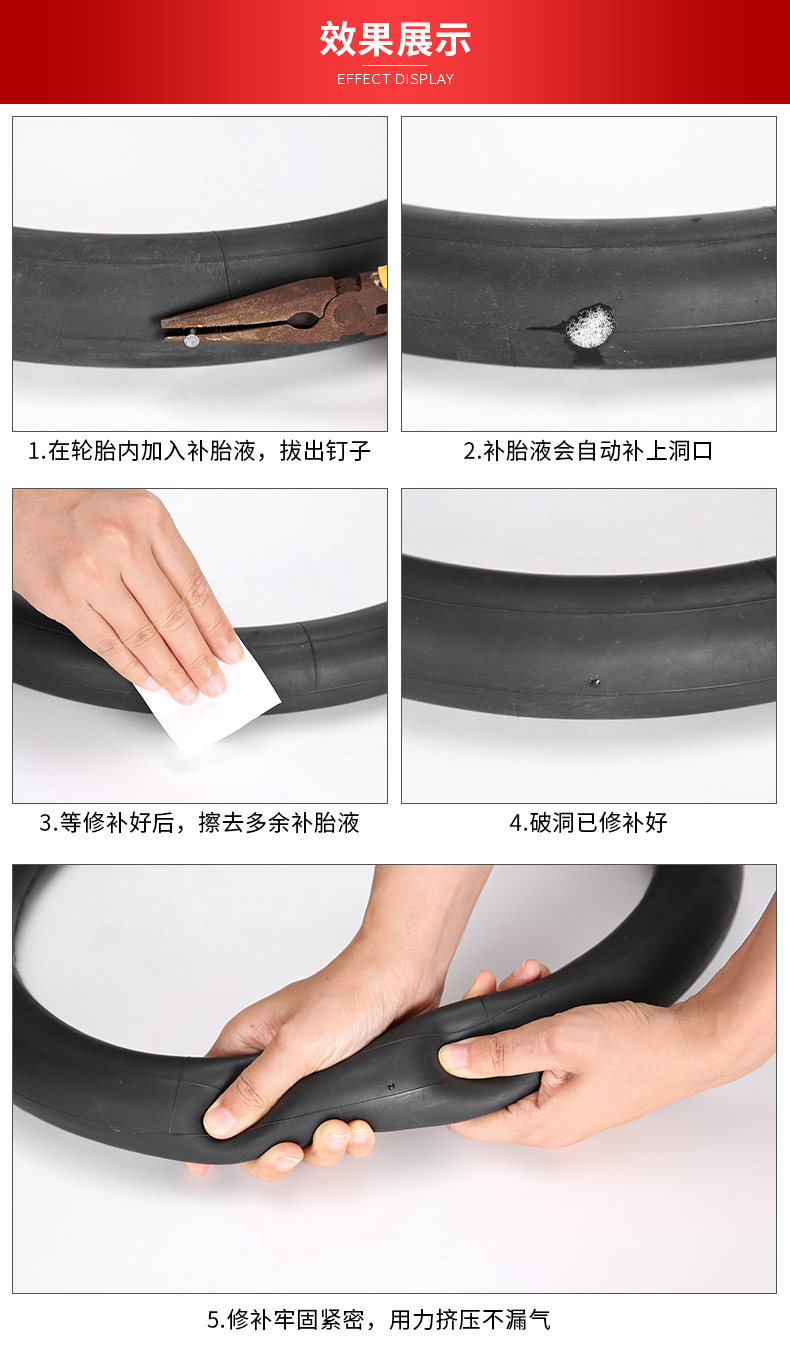 效果展示
EFFECT DISPLAY

1.在轮胎内加入补胎液，拔出钉子

2.补胎液会自动补上洞口

3.等修补好后，擦去多余补胎液

4.破洞已修补好

5.修补牢固紧密，用力挤压不漏气