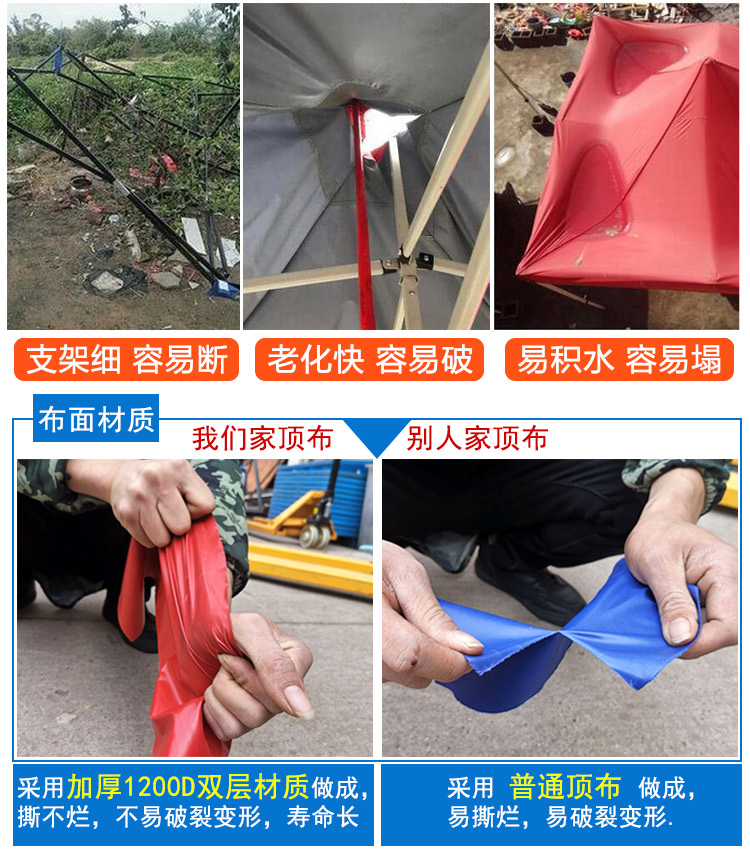 支架细 容易断

老化快 容易破

易积水 容易塌

布面材质

我们家顶布

别人家顶布

采用加厚1200D双层材质做成，撕不烂，不易破裂变形，寿命长

采用 普通顶布 做成，易撕烂，易破裂变形.