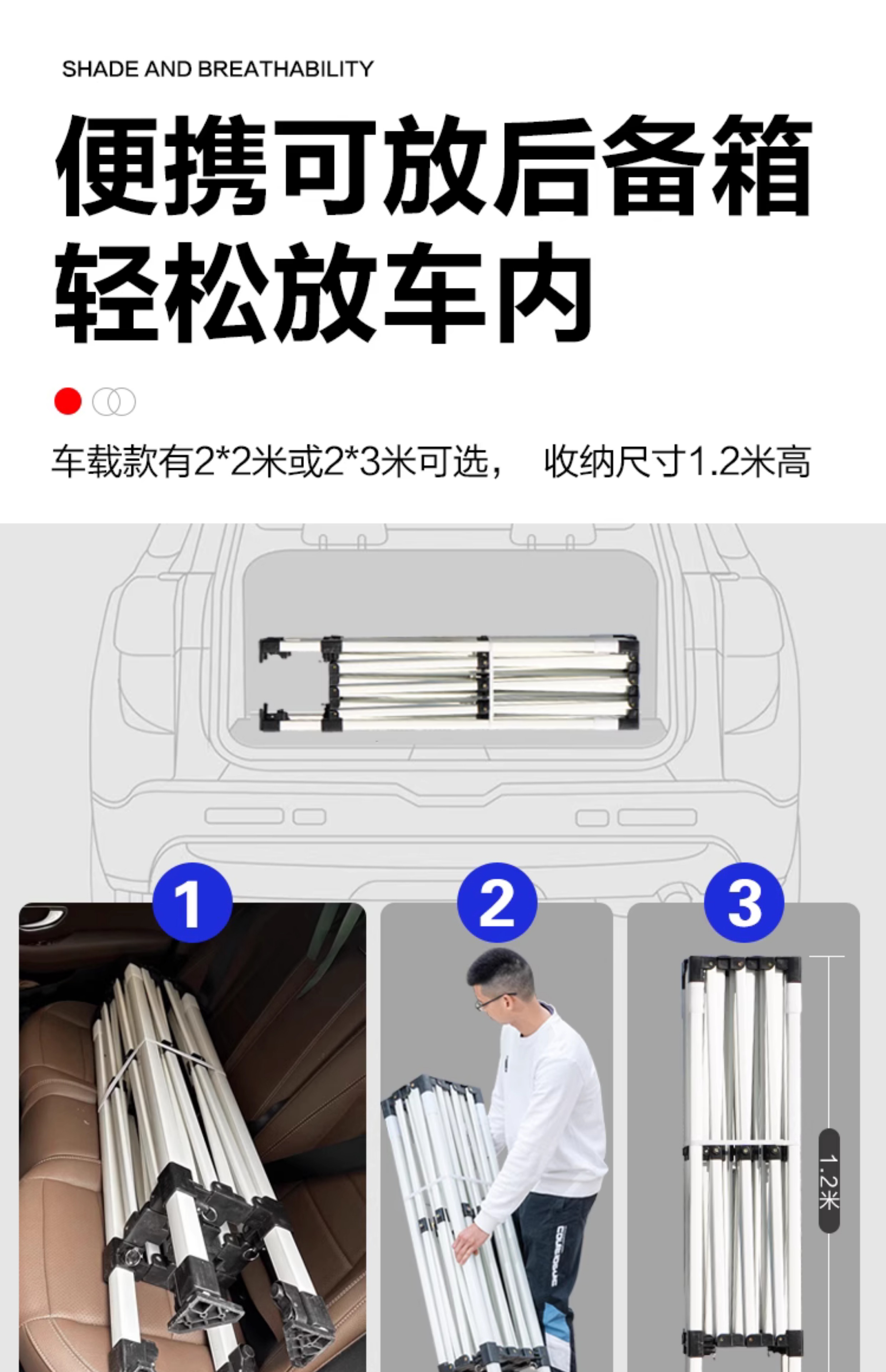 SHADE AND BREATHABILITY

便携可放后备箱
轻松放车内

车载款有2*2米或2*3米可选， 收纳尺寸1.2米高

1

2

3

1.2米