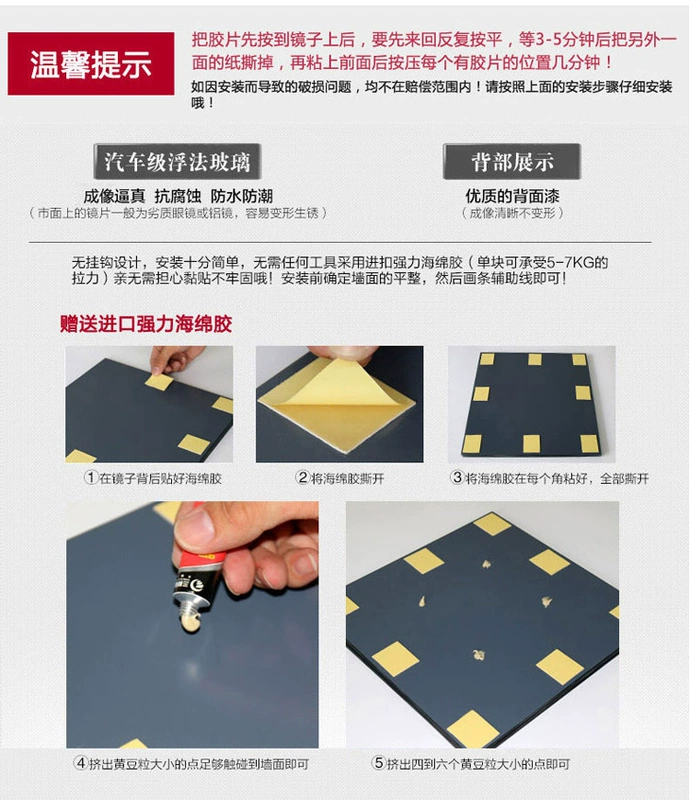 温馨提示

把胶片先按到镜子上后，要先来回反复按平，等3-5分钟后把另外一面的纸撕掉，再粘上前面后按压每个有胶片的位置几分钟！

如因安装而导致的破损问题，均不在赔偿范围内！请按照上面的安装步骤仔细安装哦！

汽车级浮法玻璃

成像逼真 抗腐蚀 防水防潮

（市面上的镜片一般为劣质眼镜或铝镜，容易变形生锈）

背部展示

优质的背面漆

（成像清晰不变形）

无挂钩设计，安装十分简单，无需任何工具采用进扣强力海绵胶（单块可承受5-7KG的拉力）亲无需担心黏贴不牢固哦！安装前确定墙面的平整，然后画条辅助线即可！

赠送进口强力海绵胶

①在镜子背后贴好海绵胶

②将海绵胶撕开

③将海绵胶在每个角粘好，全部撕开

④挤出黄豆粒大小的点足够触碰到墙面即可

⑤挤出四到六个黄豆粒大小的点即可