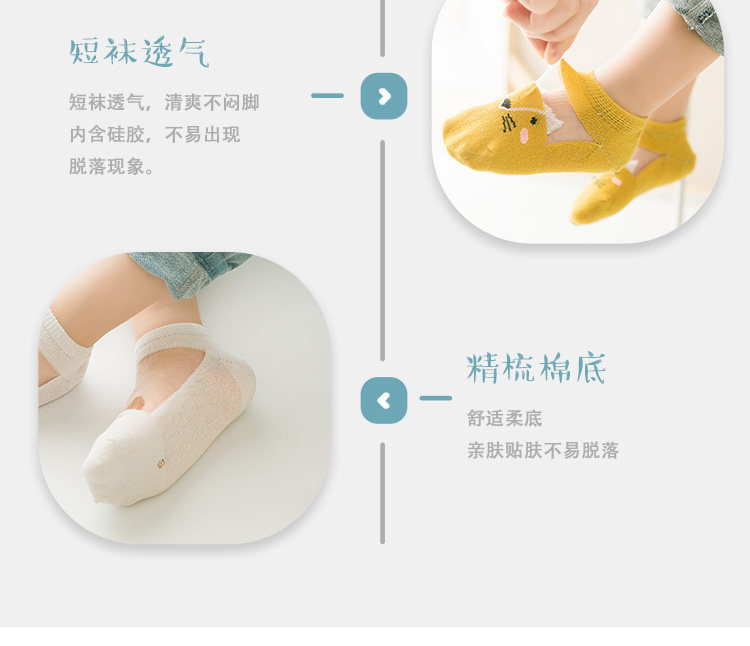 短袜透气

短袜透气，清爽不闷脚
内含硅胶，不易出现
脱落现象。

精梳棉底

舒适柔底
亲肤贴肤不易脱落